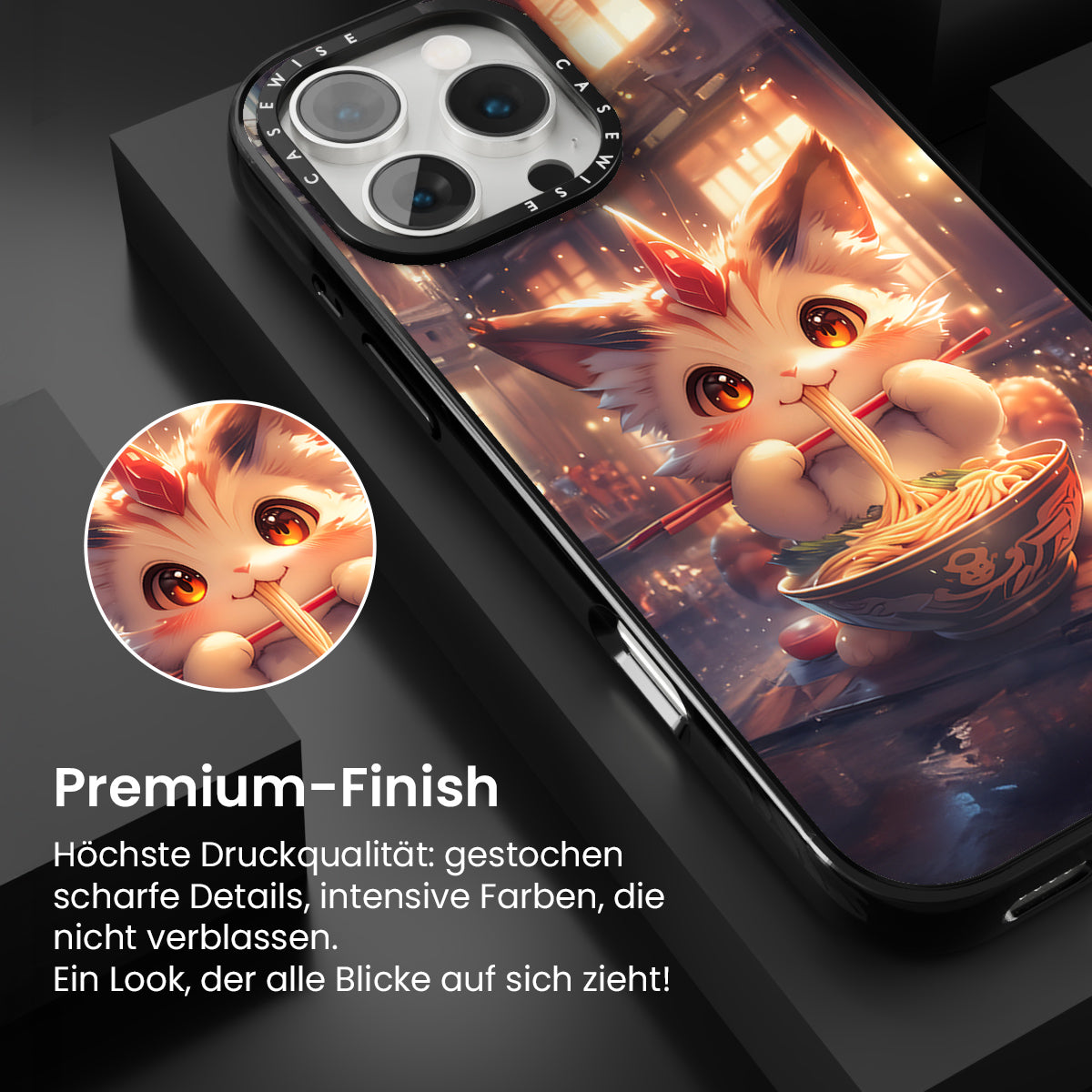 CASEWISE CASEWISE

Premium-Finish

Höchste Druckqualität: gestochen scharfe Details, intensive Farben, die nicht verblassen.
Ein Look, der alle Blicke auf sich zieht!