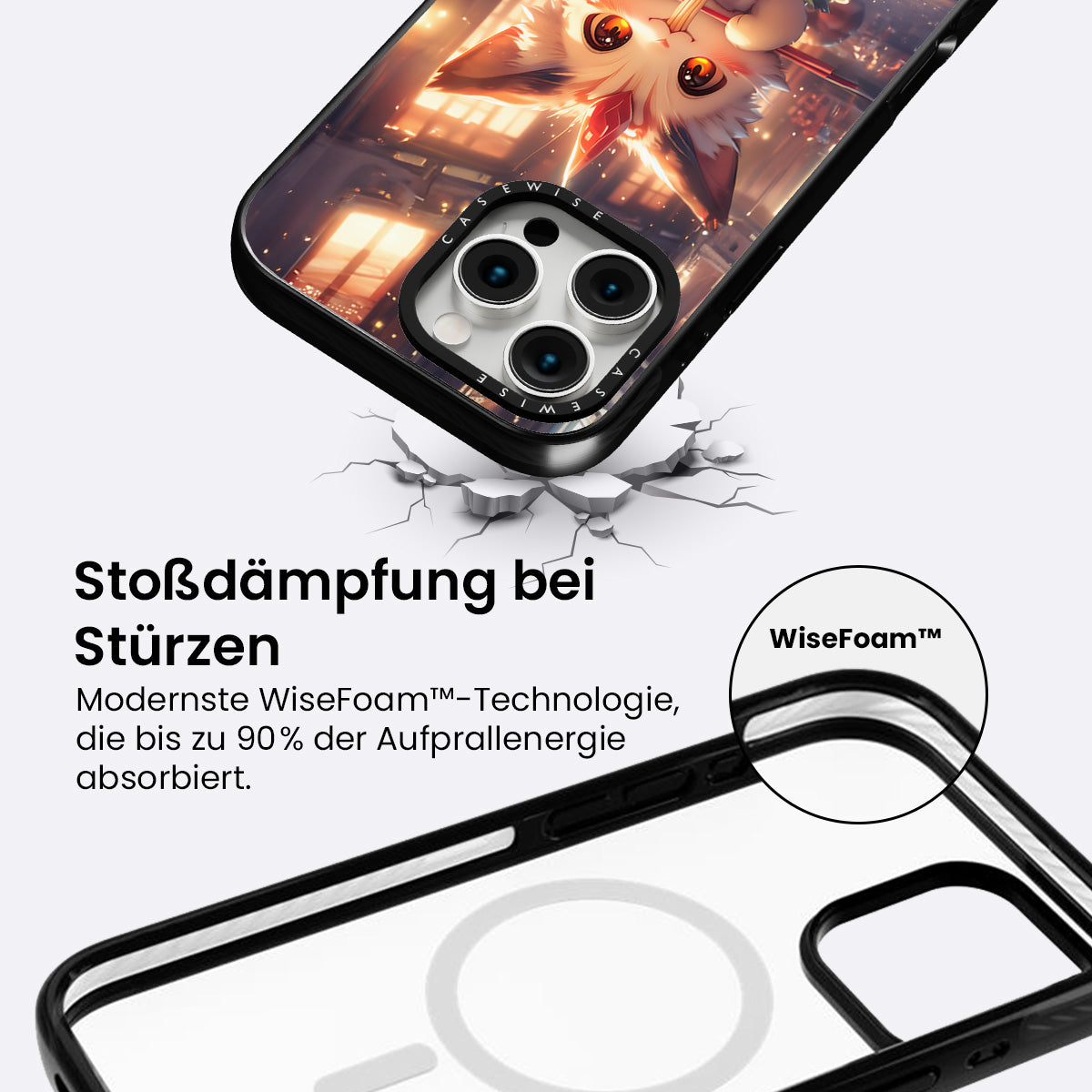 CASEWISE
CASEWISE

Stoßdämpfung bei Stürzen

Modernste WiseFoam™-Technologie, die bis zu 90% der Aufprallenergie absorbiert.

WiseFoam™