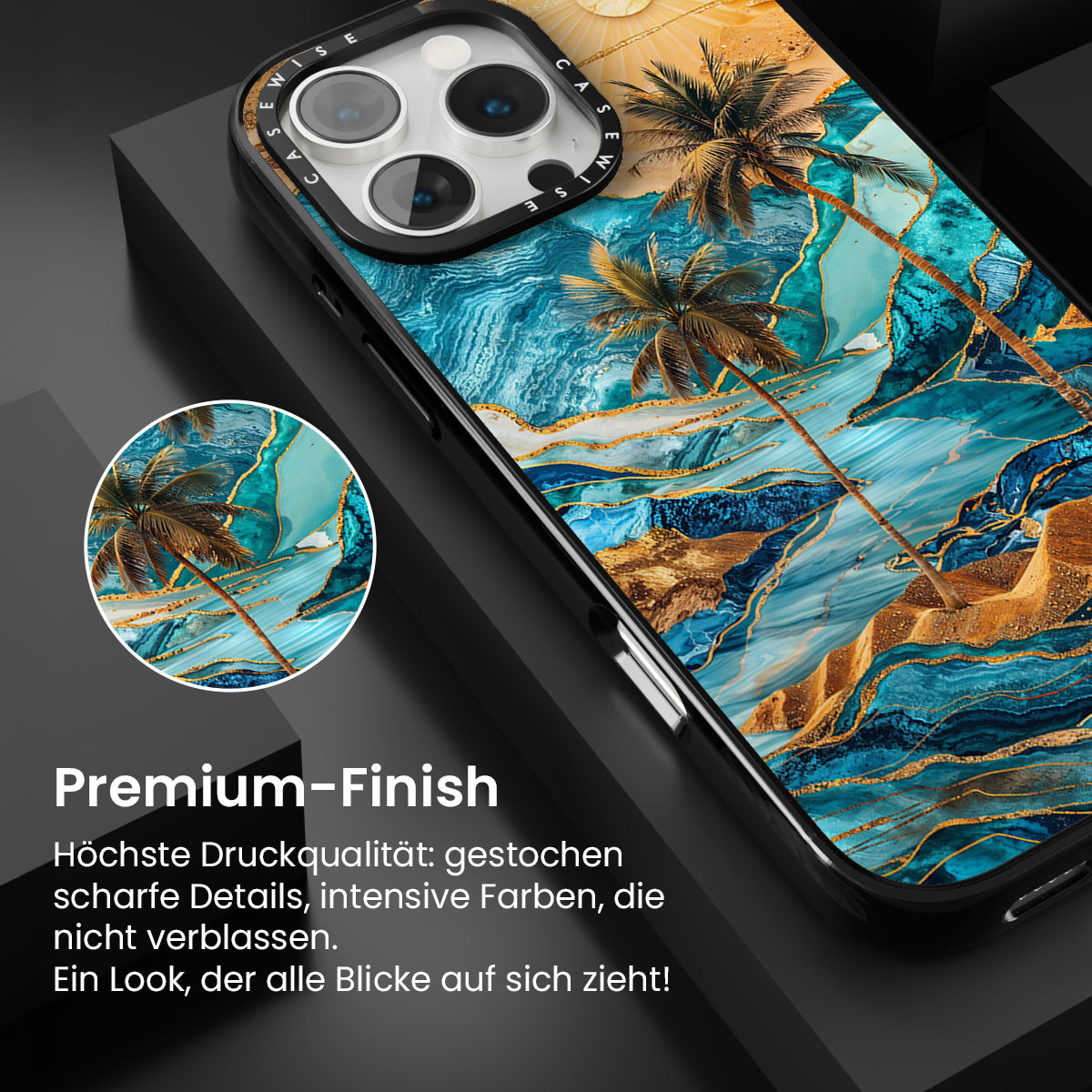 CASEWISE CASEWISE

Premium-Finish

Höchste Druckqualität: gestochen scharfe Details, intensive Farben, die nicht verblassen.
Ein Look, der alle Blicke auf sich zieht!