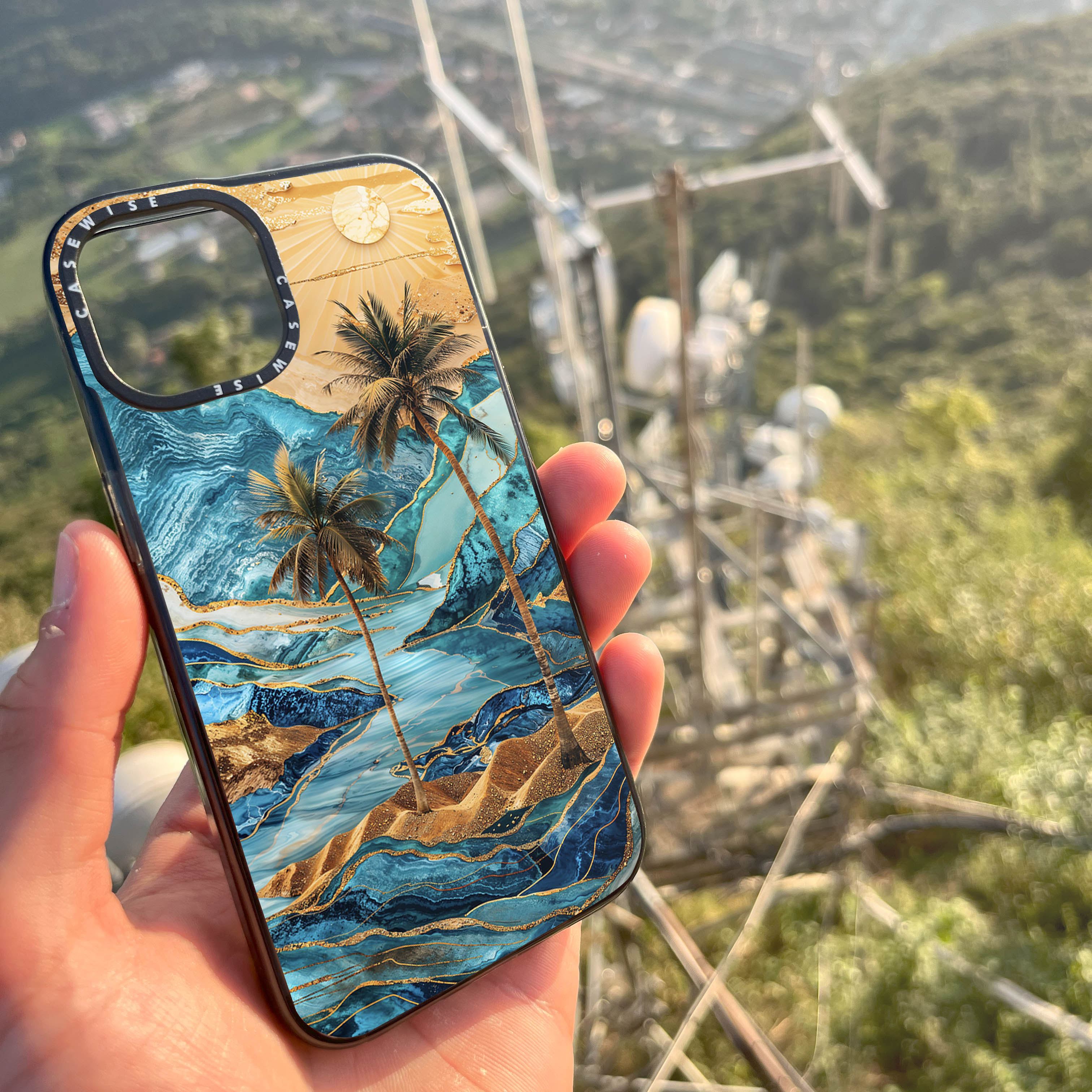 CASEWISE CASEWISE