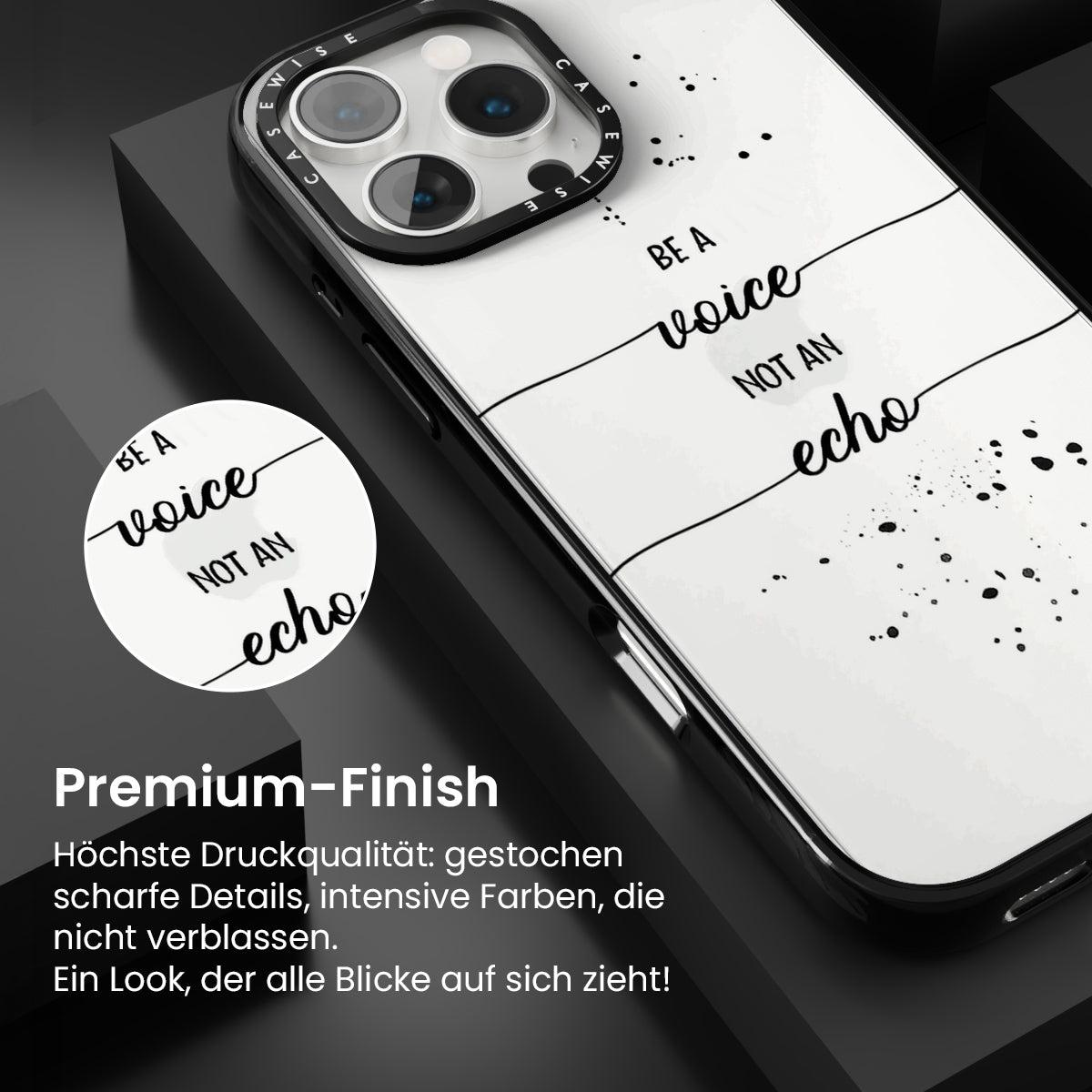 CASEWISE CASEWISE

BE A
voice
NOT AN
echo

BE A
voice
NOT AN
echo

Premium-Finish

Höchste Druckqualität: gestochen scharfe Details, intensive Farben, die nicht verblassen.
Ein Look, der alle Blicke auf sich zieht!