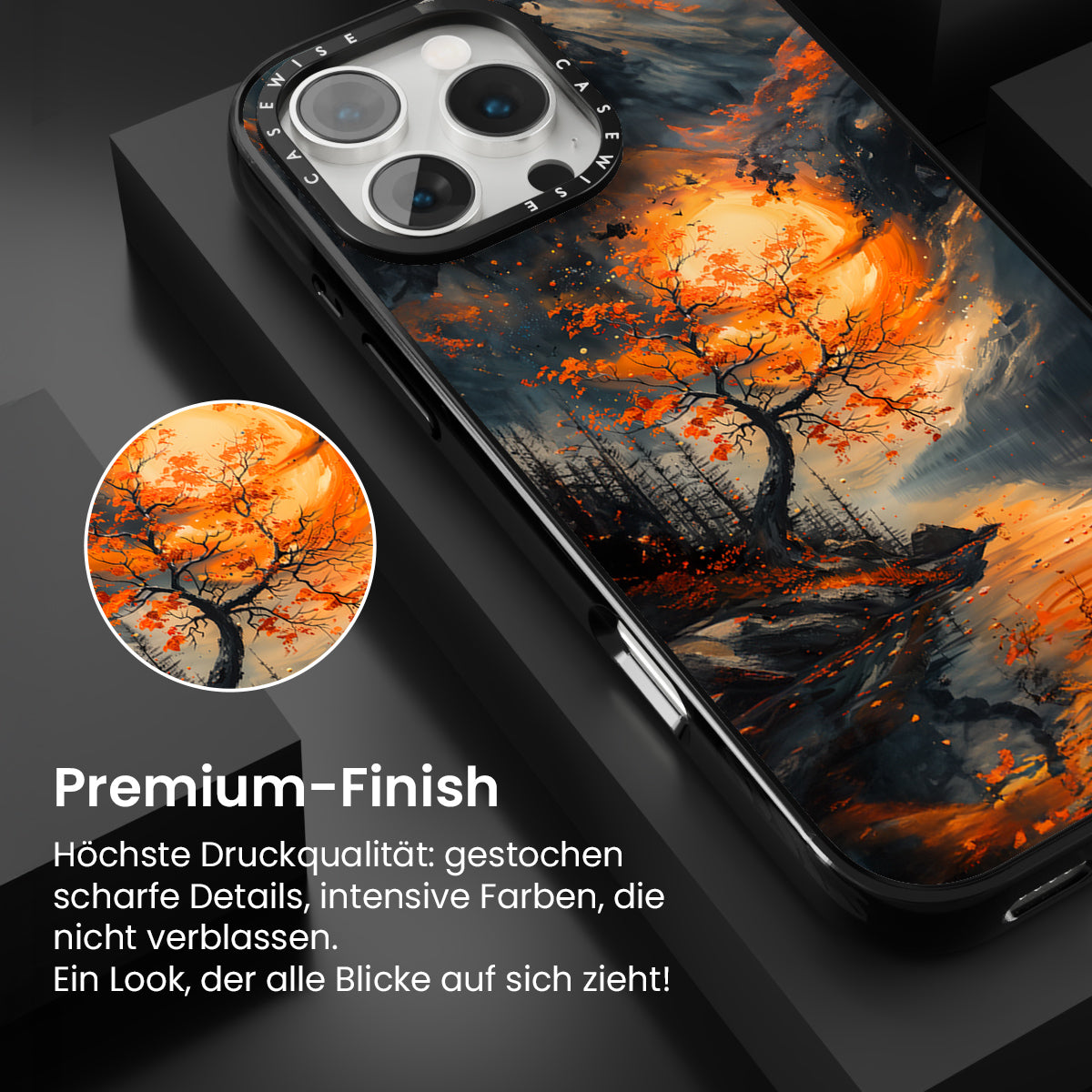 CASEWISE CASEWISE

Premium-Finish

Höchste Druckqualität: gestochen scharfe Details, intensive Farben, die nicht verblassen.
Ein Look, der alle Blicke auf sich zieht!