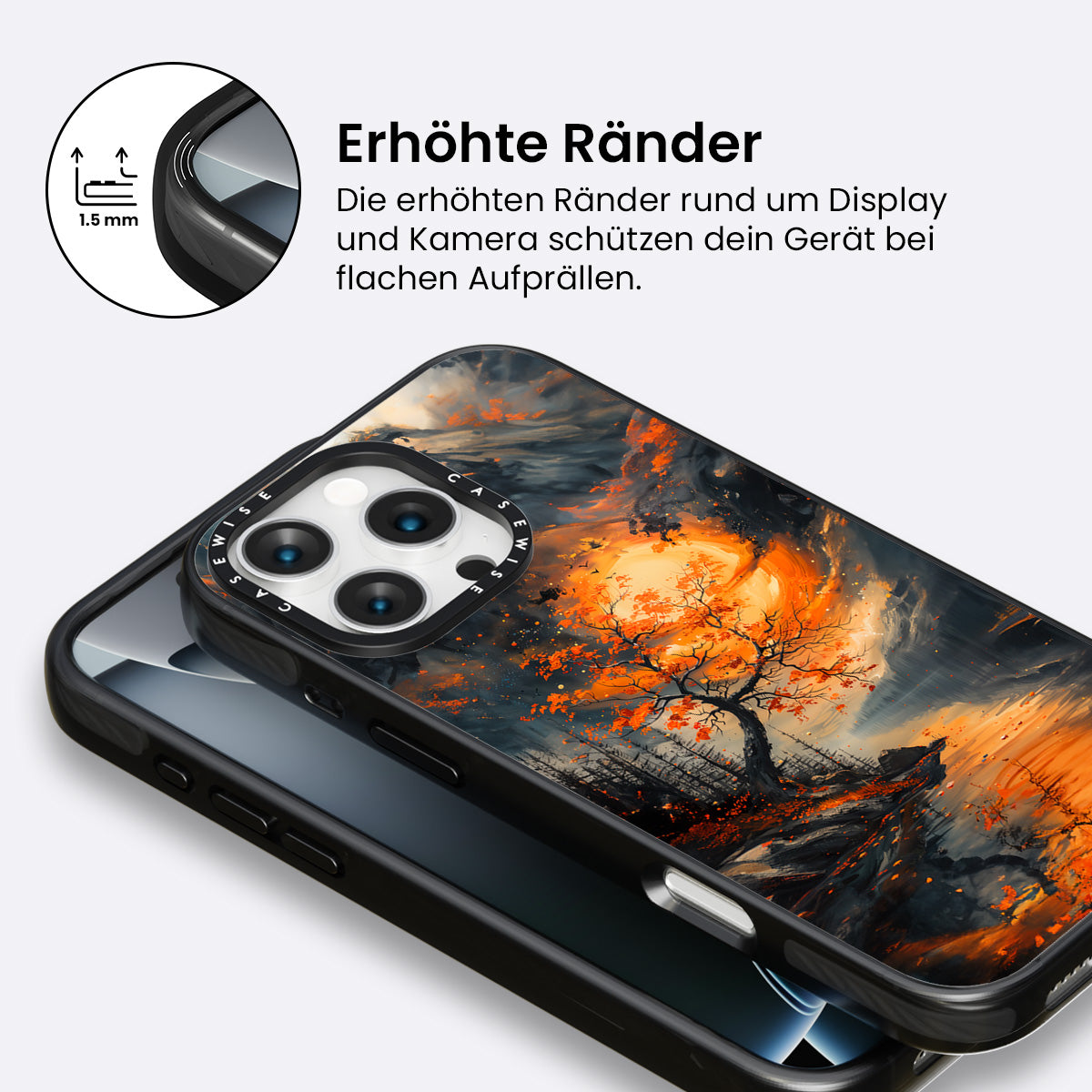 1.5 mm

Erhöhte Ränder

Die erhöhten Ränder rund um Display und Kamera schützen dein Gerät bei flachen Aufprällen.

CASEWISE CASEWISE