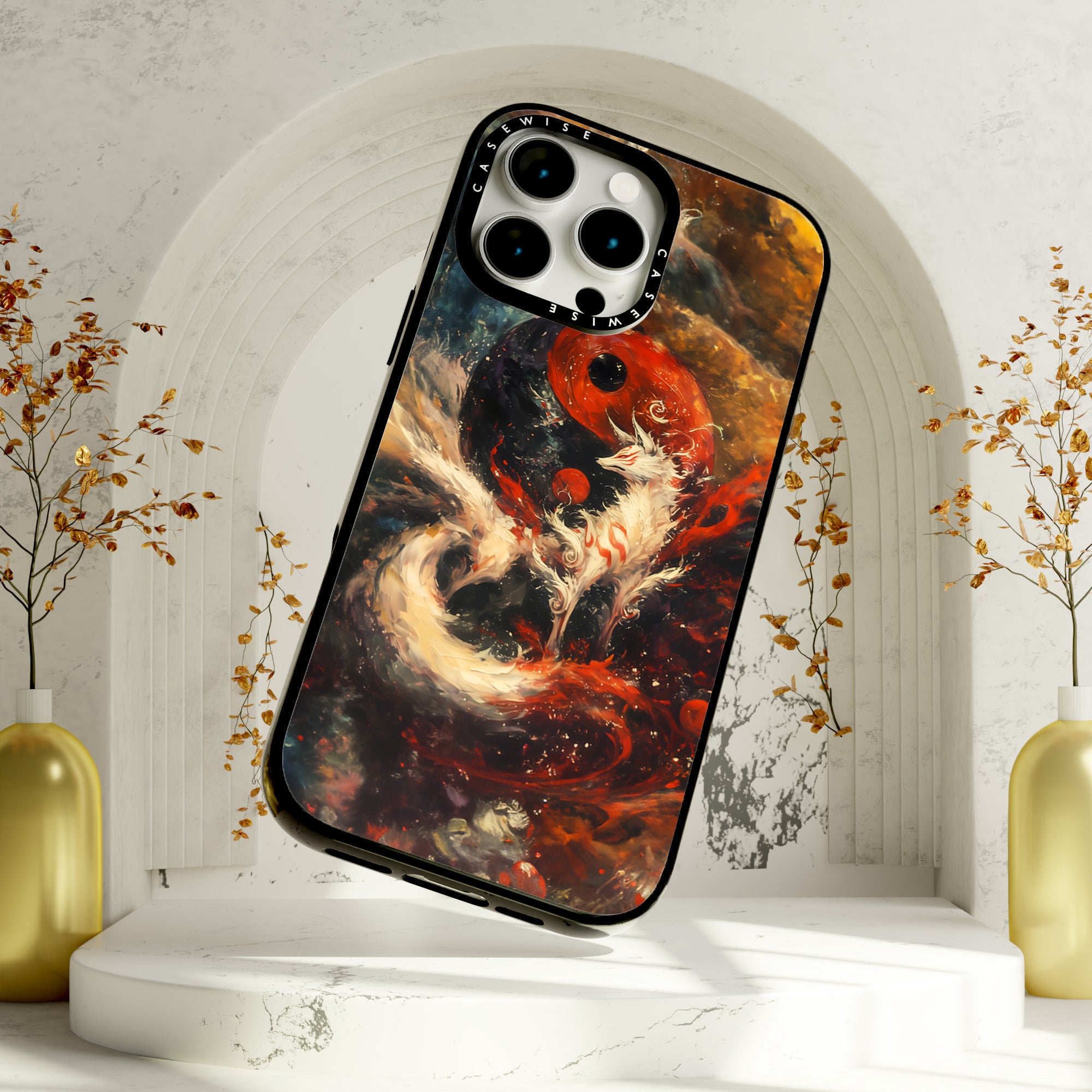 CASEWISE
CASEWISE