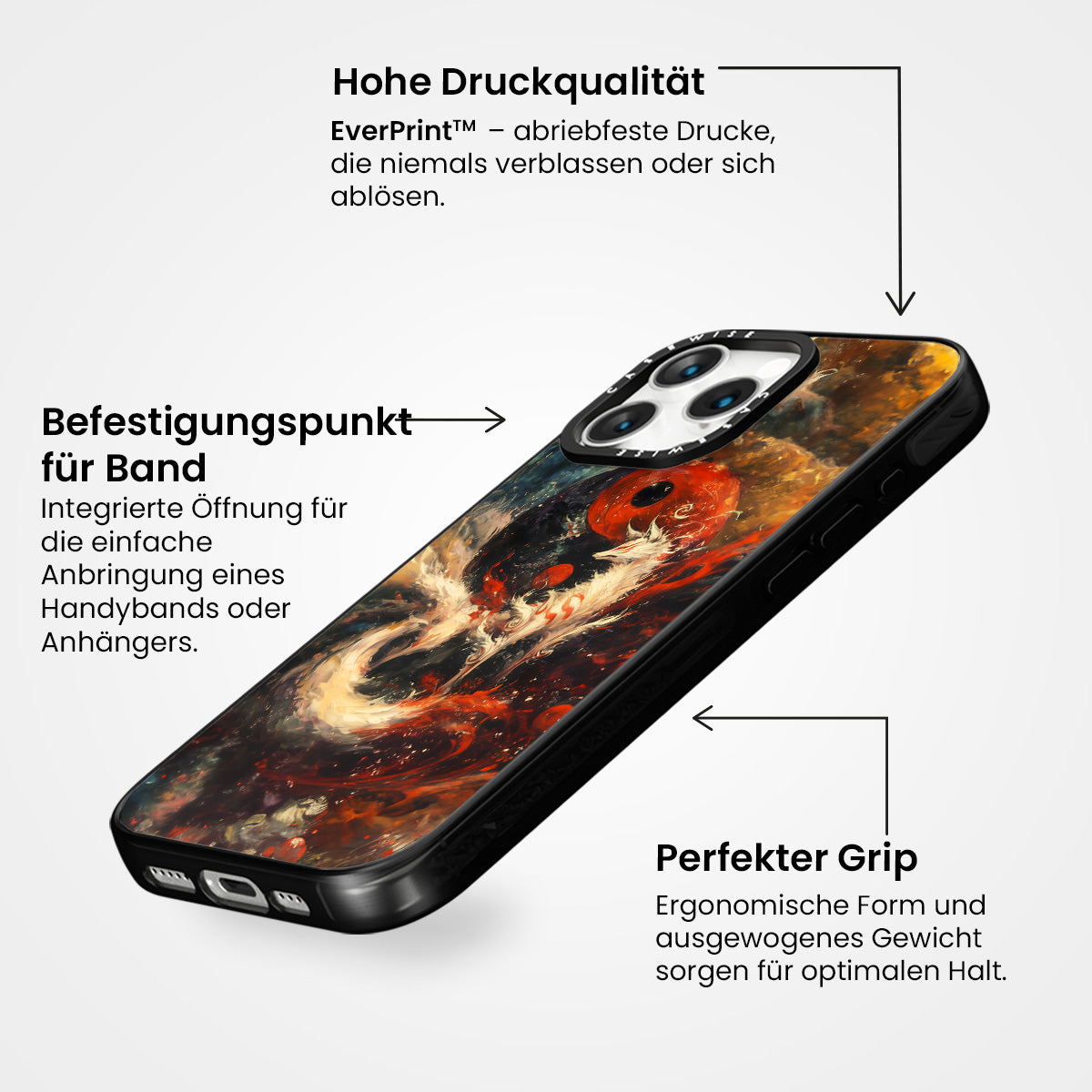 Hohe Druckqualität

EverPrint™ – abriebfeste Drucke, die niemals verblassen oder sich ablösen.

Befestigungspunkt für Band

Integrierte Öffnung für die einfache Anbringung eines Handybands oder Anhängers.

CASEWISE CASEWISE

Perfekter Grip

Ergonomische Form und ausgewogenes Gewicht sorgen für optimalen Halt.