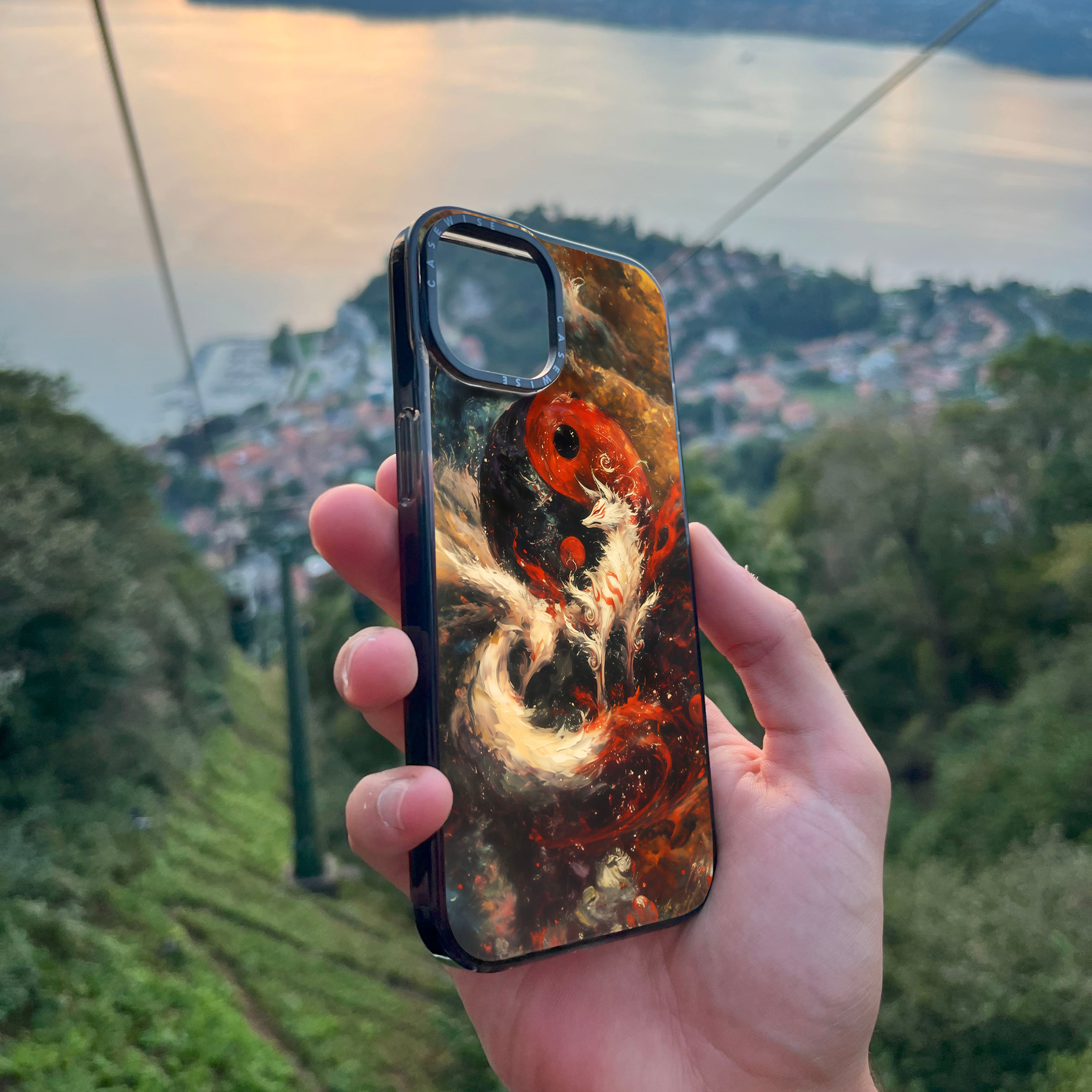 CASEWISE CASEWISE