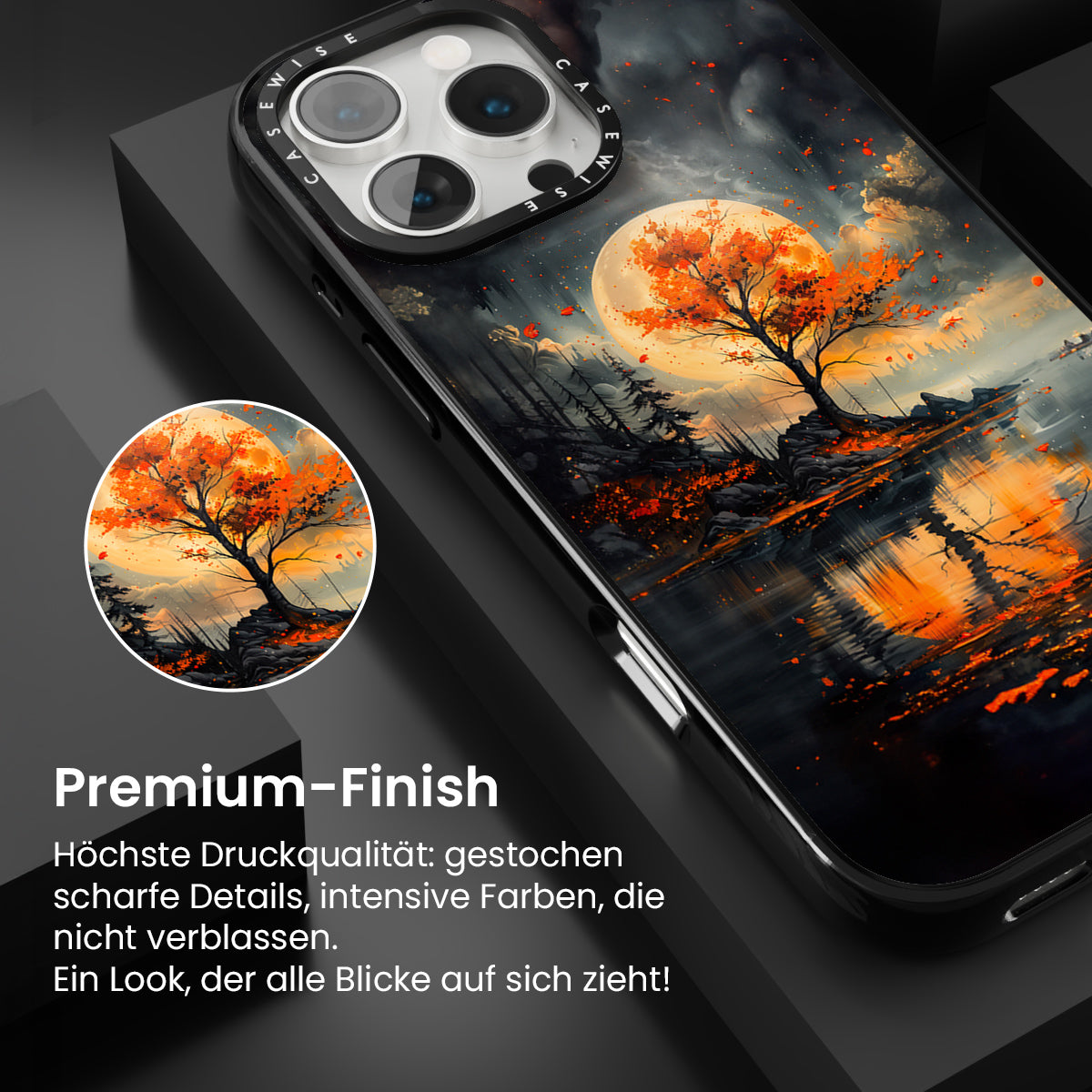 CASEWISE CASEWISE

Premium-Finish

Höchste Druckqualität: gestochen scharfe Details, intensive Farben, die nicht verblassen.
Ein Look, der alle Blicke auf sich zieht!