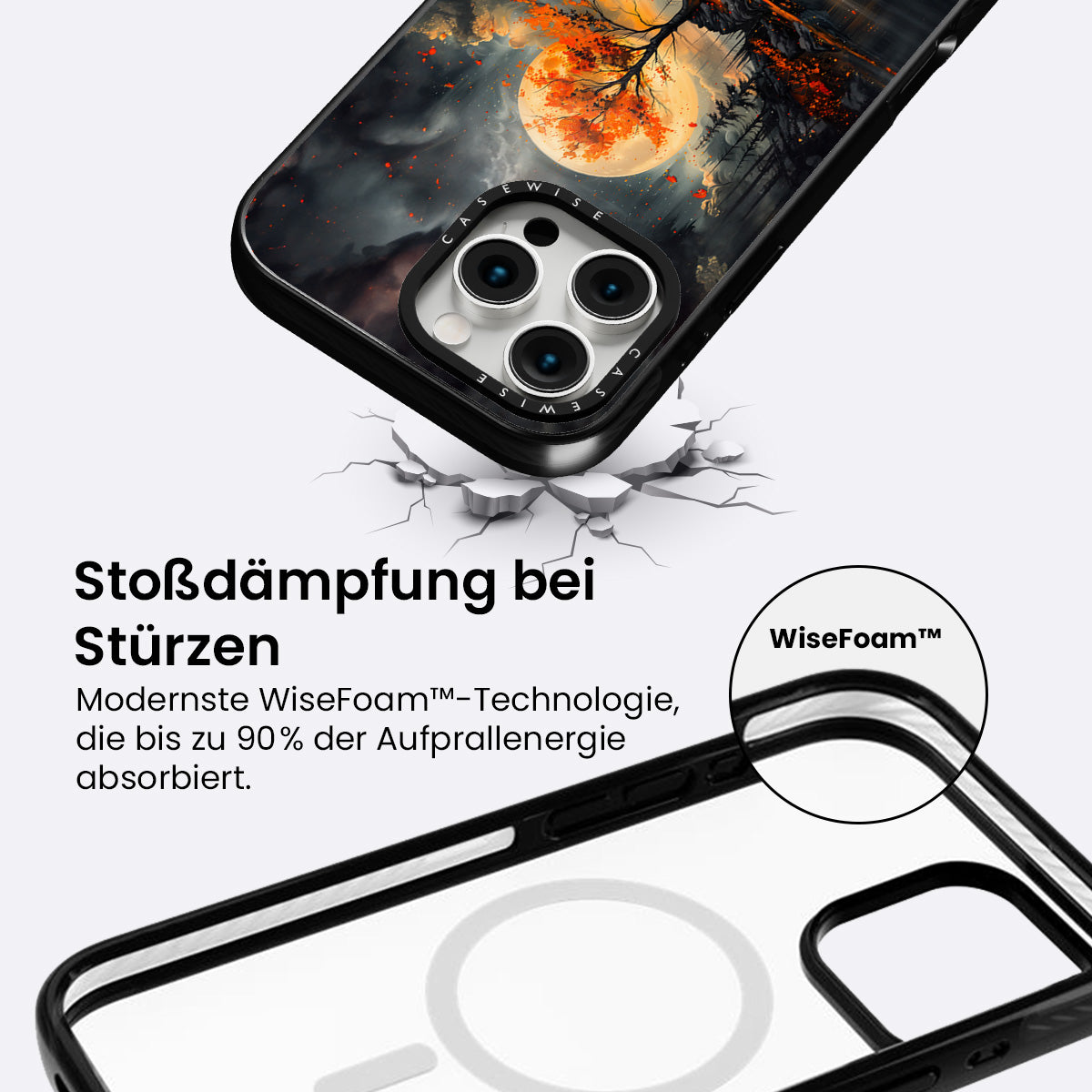 CASEWISE

CASEWISE

Stoßdämpfung bei Stürzen

Modernste WiseFoam™-Technologie, die bis zu 90% der Aufprallenergie absorbiert.

WiseFoam™