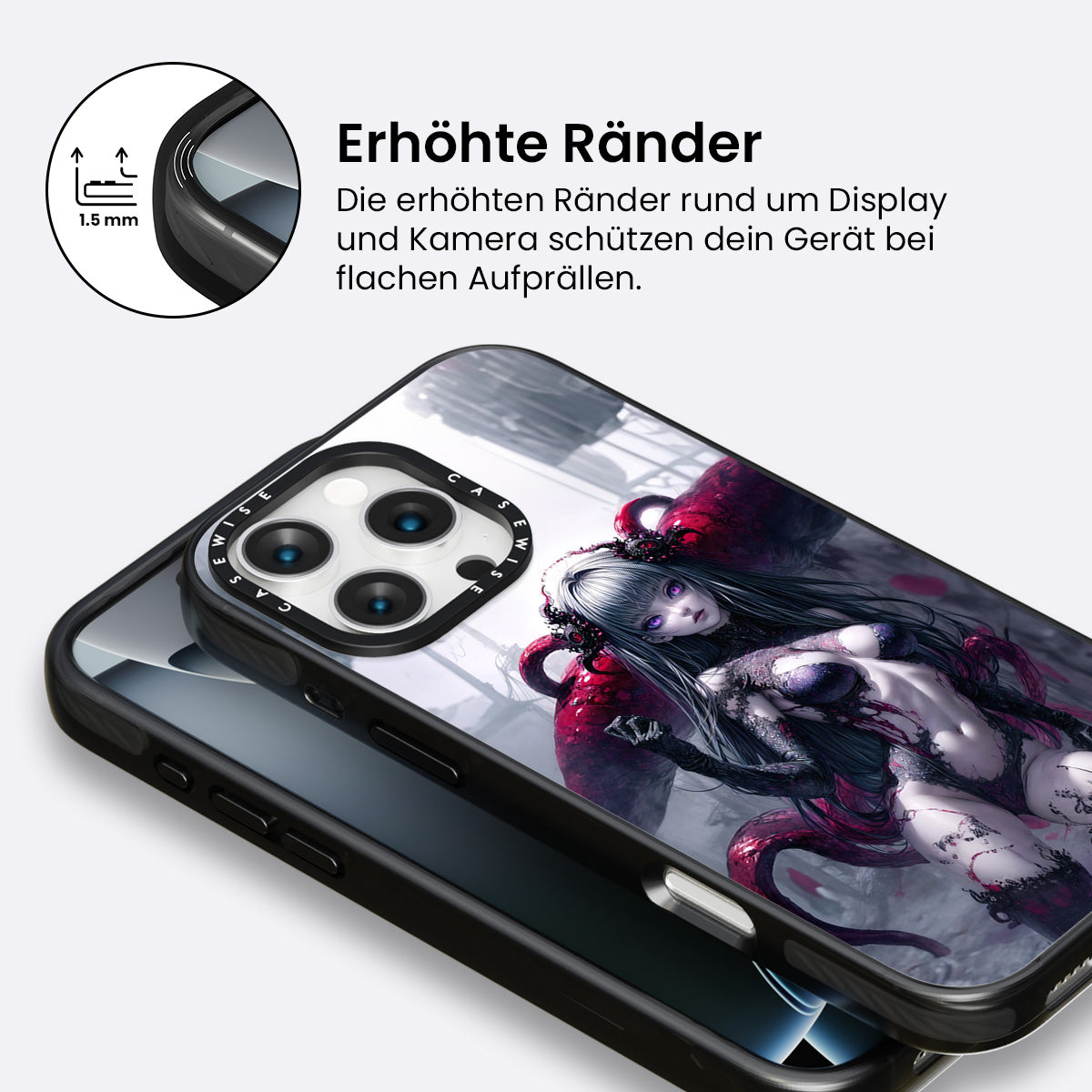 1.5 mm

Erhöhte Ränder

Die erhöhten Ränder rund um Display und Kamera schützen dein Gerät bei flachen Aufprällen.

CASEWISE CASEWISE