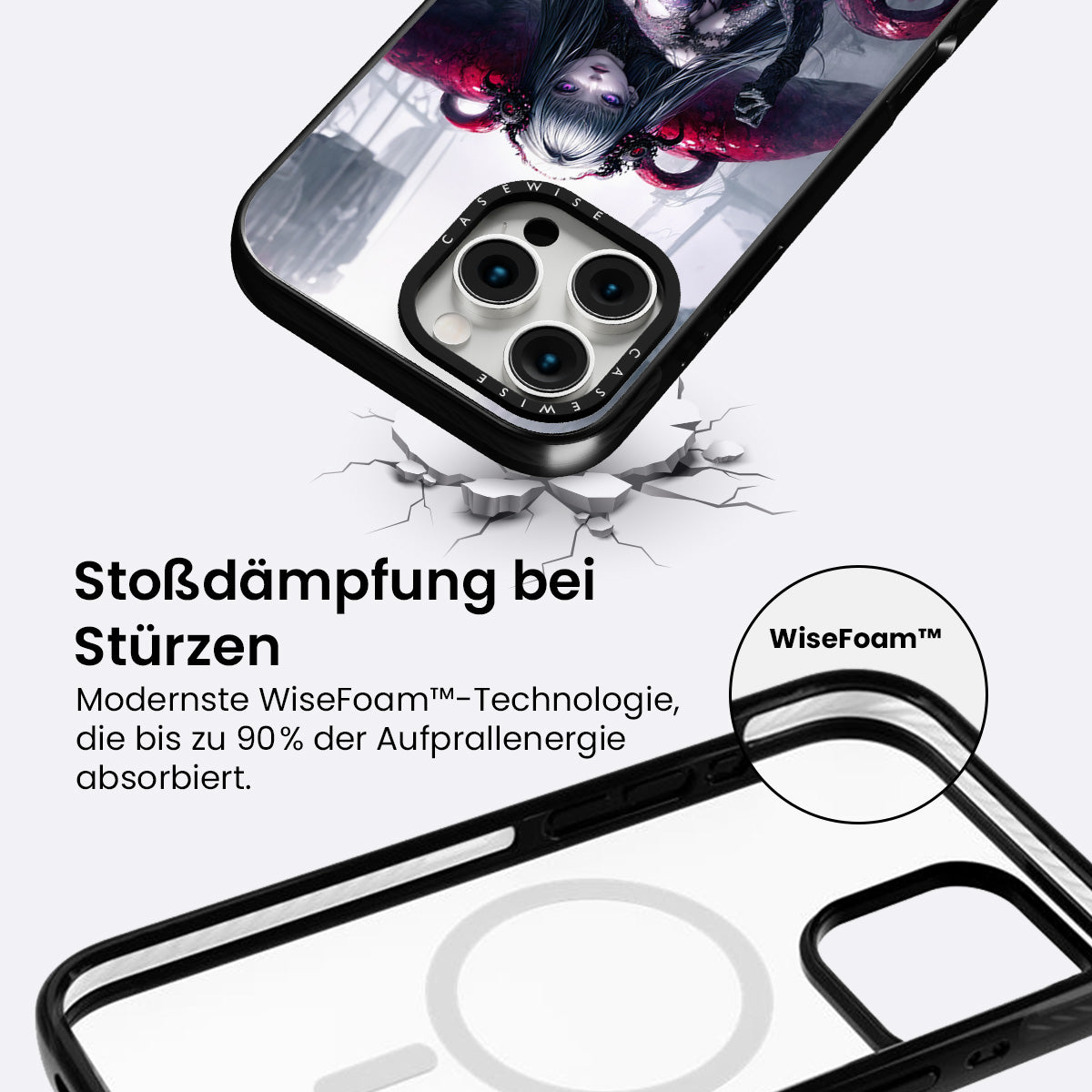 CASEWISE

CASEWISE

Stoßdämpfung bei Stürzen

Modernste WiseFoam™-Technologie, die bis zu 90% der Aufprallenergie absorbiert.

WiseFoam™