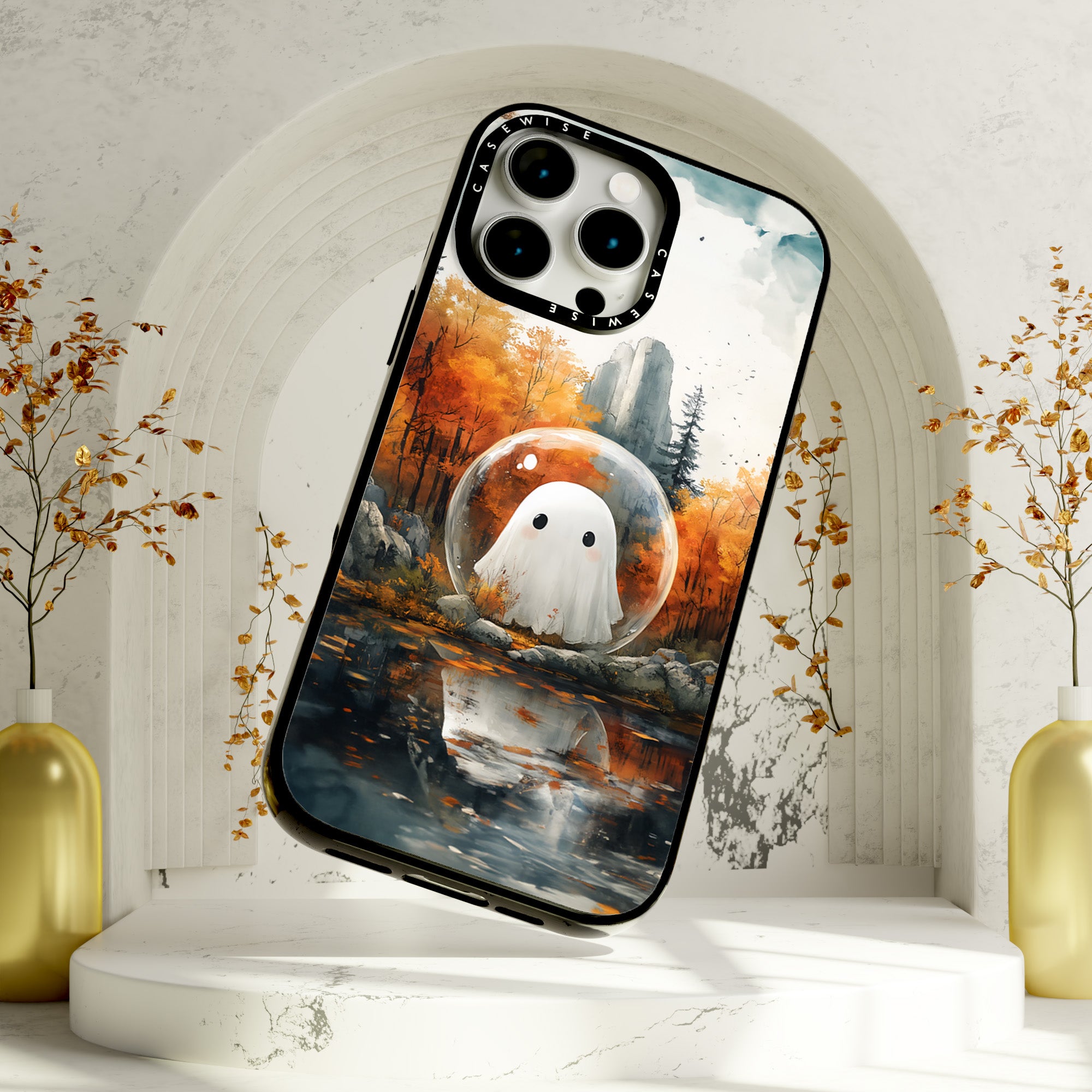 CASEWISE
CASEWISE