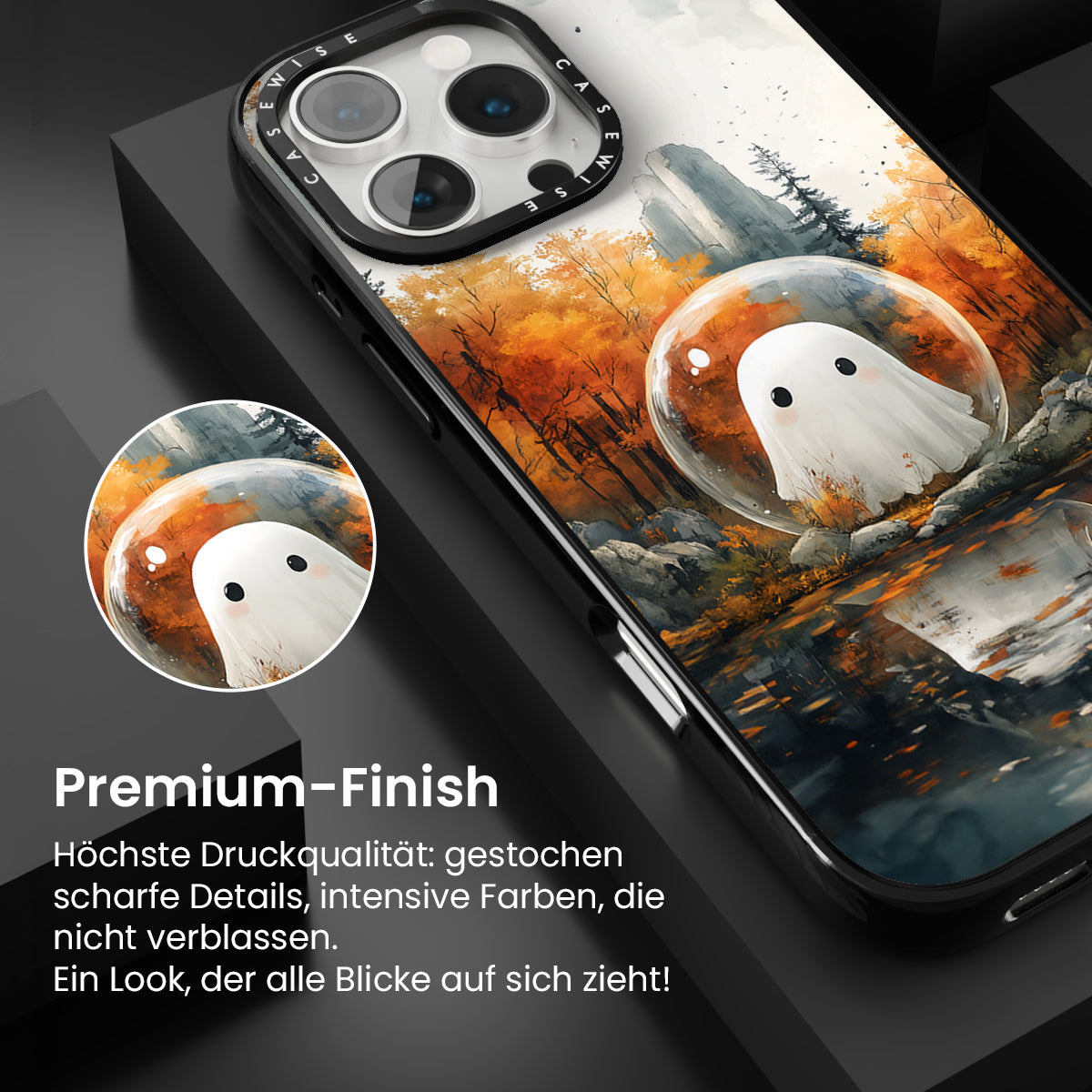 CASEWISE CASEWISE

Premium-Finish

Höchste Druckqualität: gestochen scharfe Details, intensive Farben, die nicht verblassen.
Ein Look, der alle Blicke auf sich zieht!