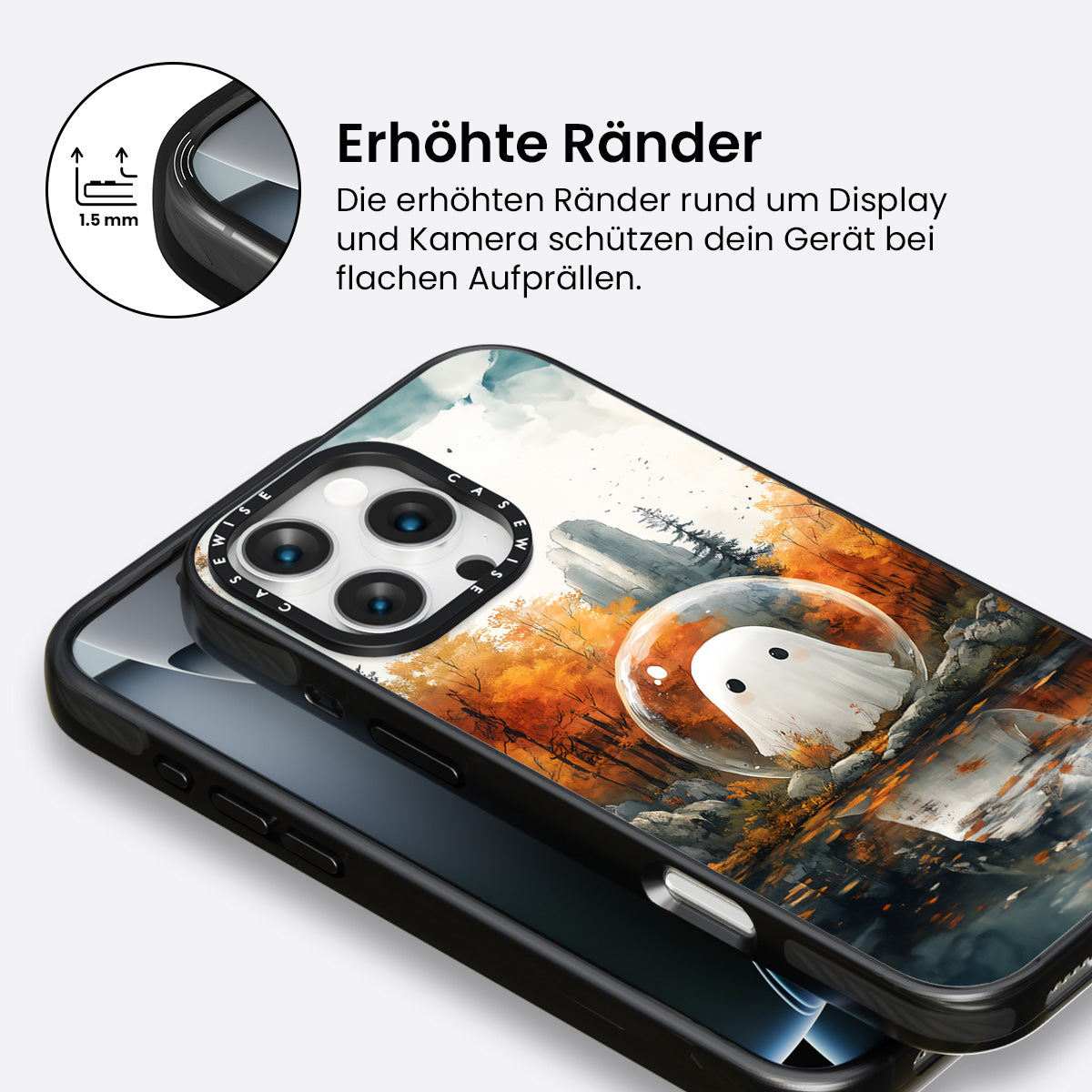 1.5 mm

Erhöhte Ränder

Die erhöhten Ränder rund um Display und Kamera schützen dein Gerät bei flachen Aufprällen.

CASEWISE CASEWISE