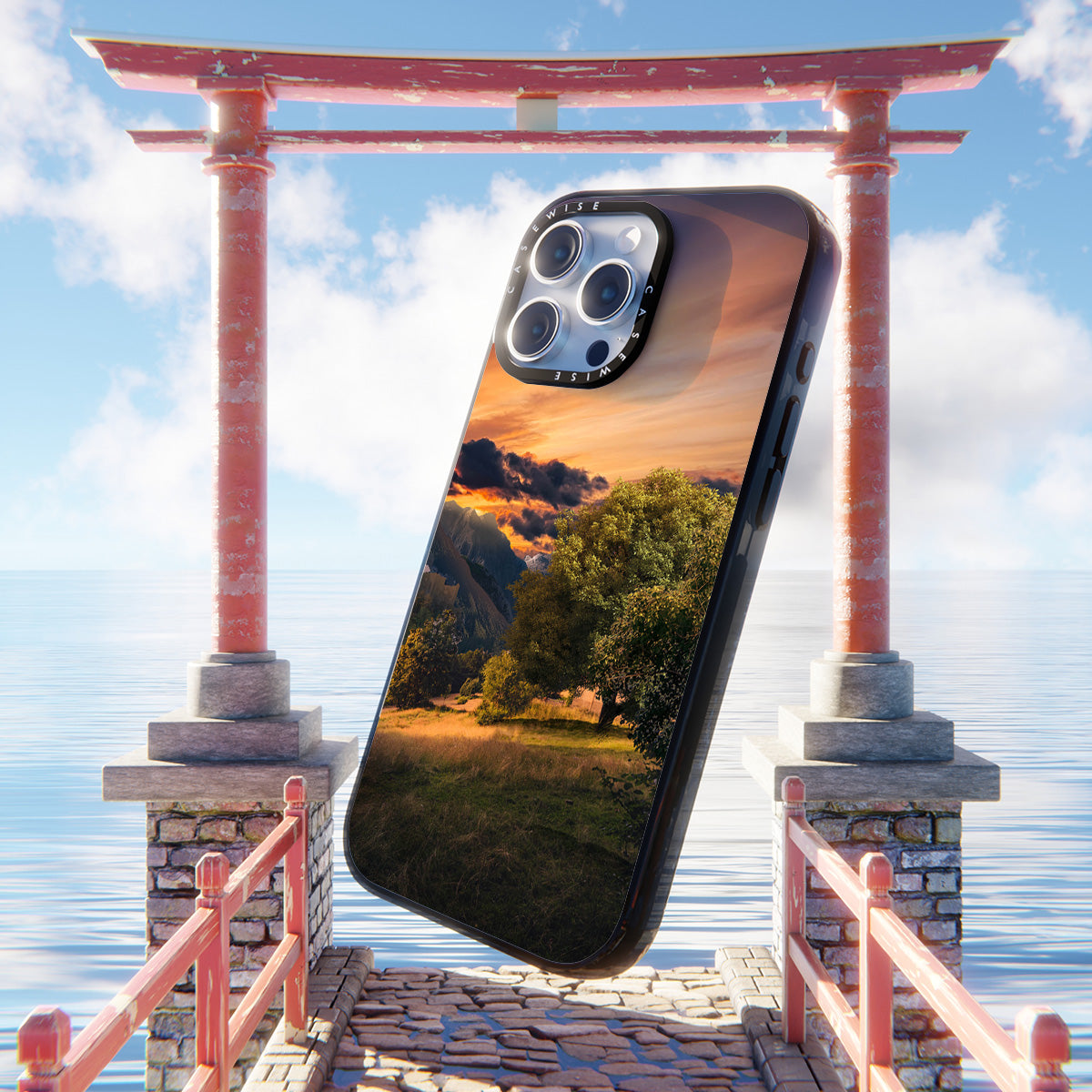 CASEWISE CASEWISE