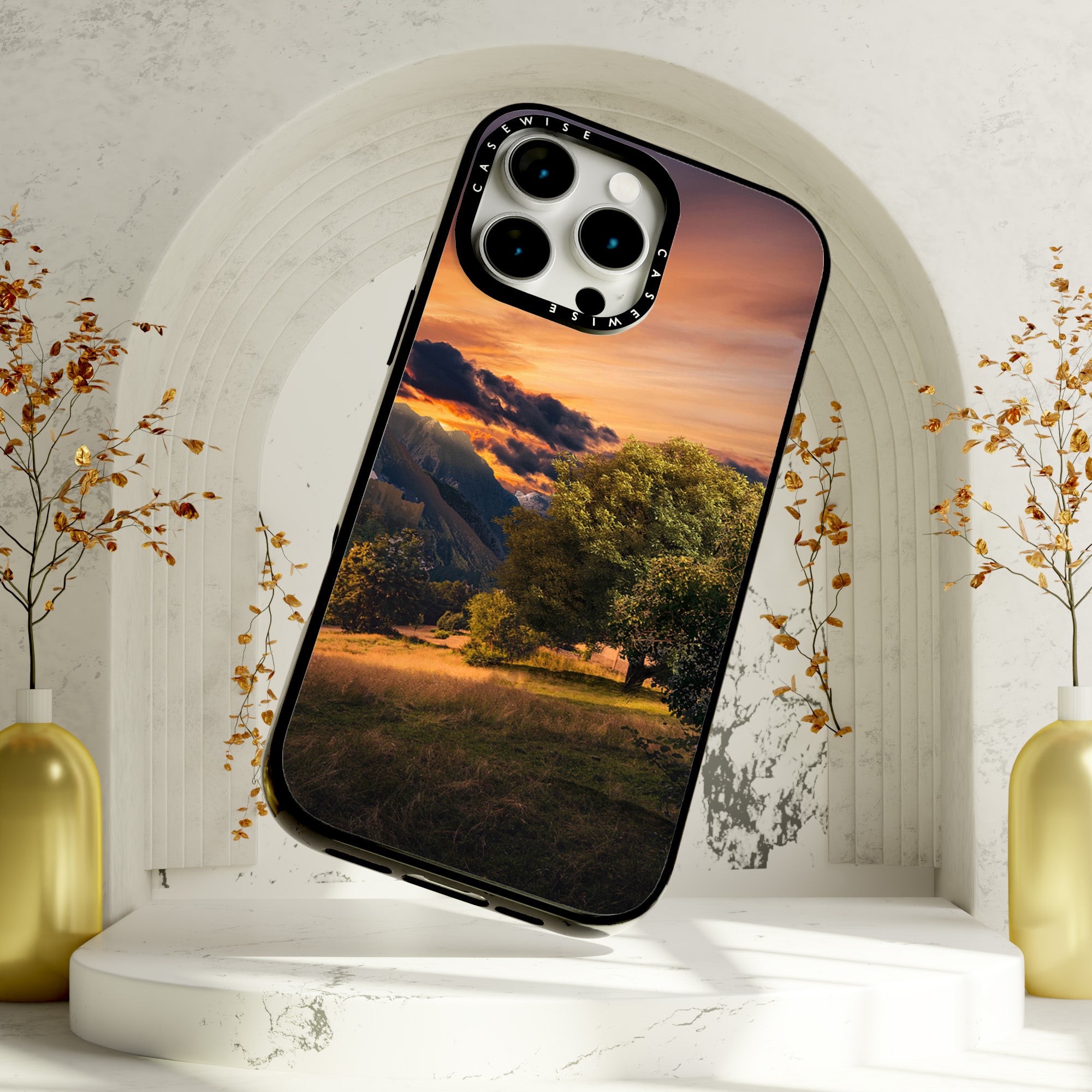 CASEWISE
CASEWISE