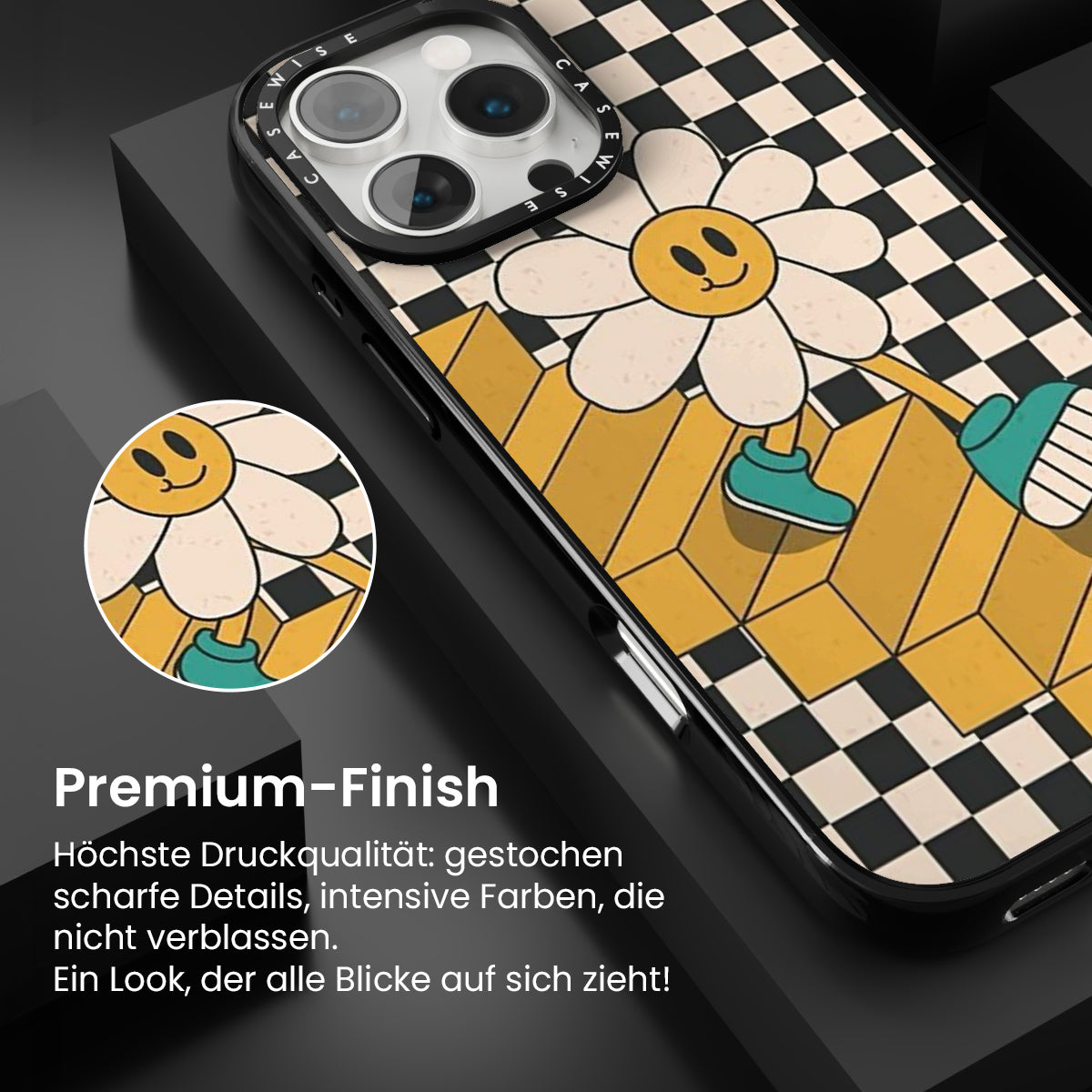 CASEWISE CASEWISE

Premium-Finish

Höchste Druckqualität: gestochen scharfe Details, intensive Farben, die nicht verblassen.
Ein Look, der alle Blicke auf sich zieht!