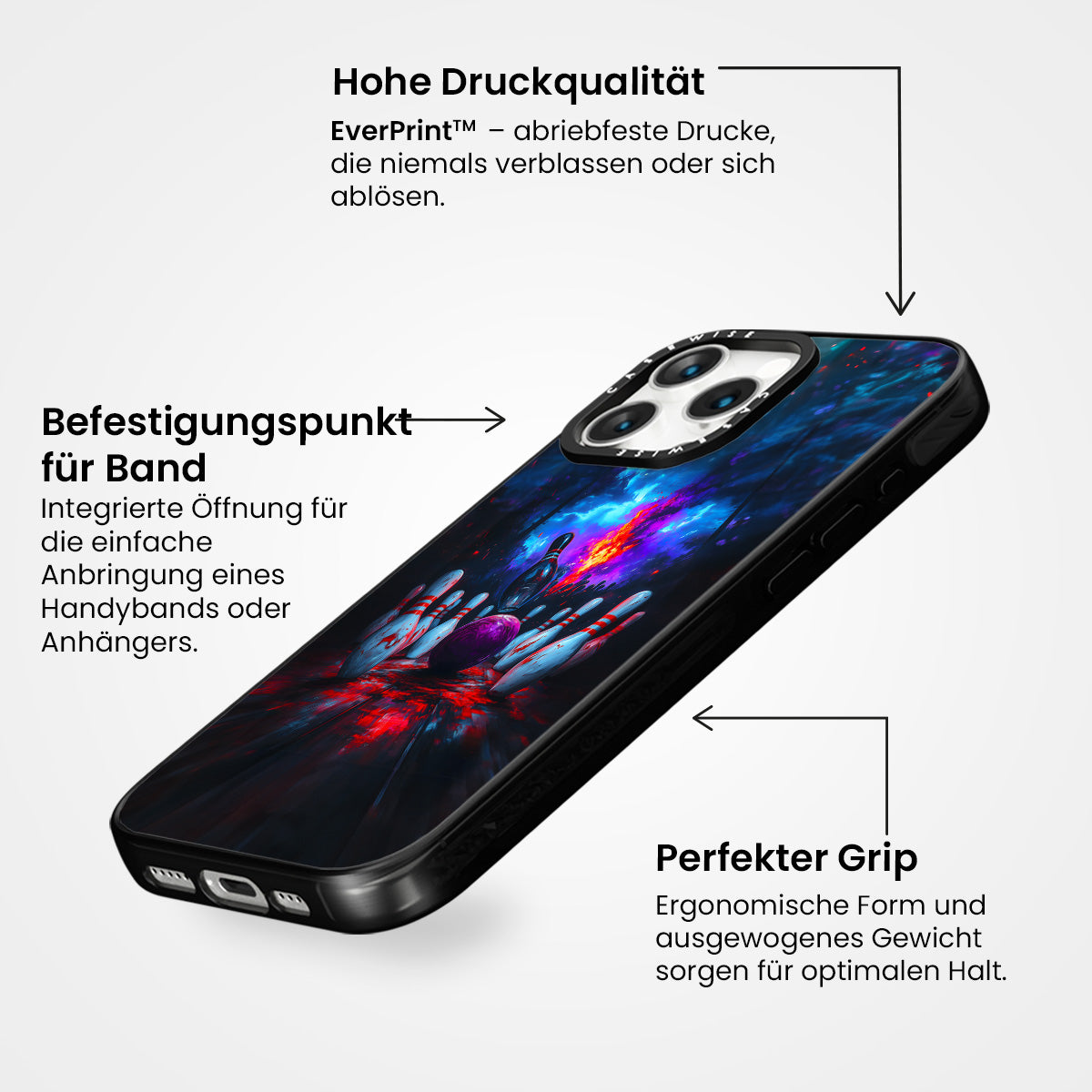 Hohe Druckqualität

EverPrint™ – abriebfeste Drucke, die niemals verblassen oder sich ablösen.

Befestigungspunkt für Band

Integrierte Öffnung für die einfache Anbringung eines Handybands oder Anhängers.

CASEWISE

CASEWISE

Perfekter Grip

Ergonomische Form und ausgewogenes Gewicht sorgen für optimalen Halt.