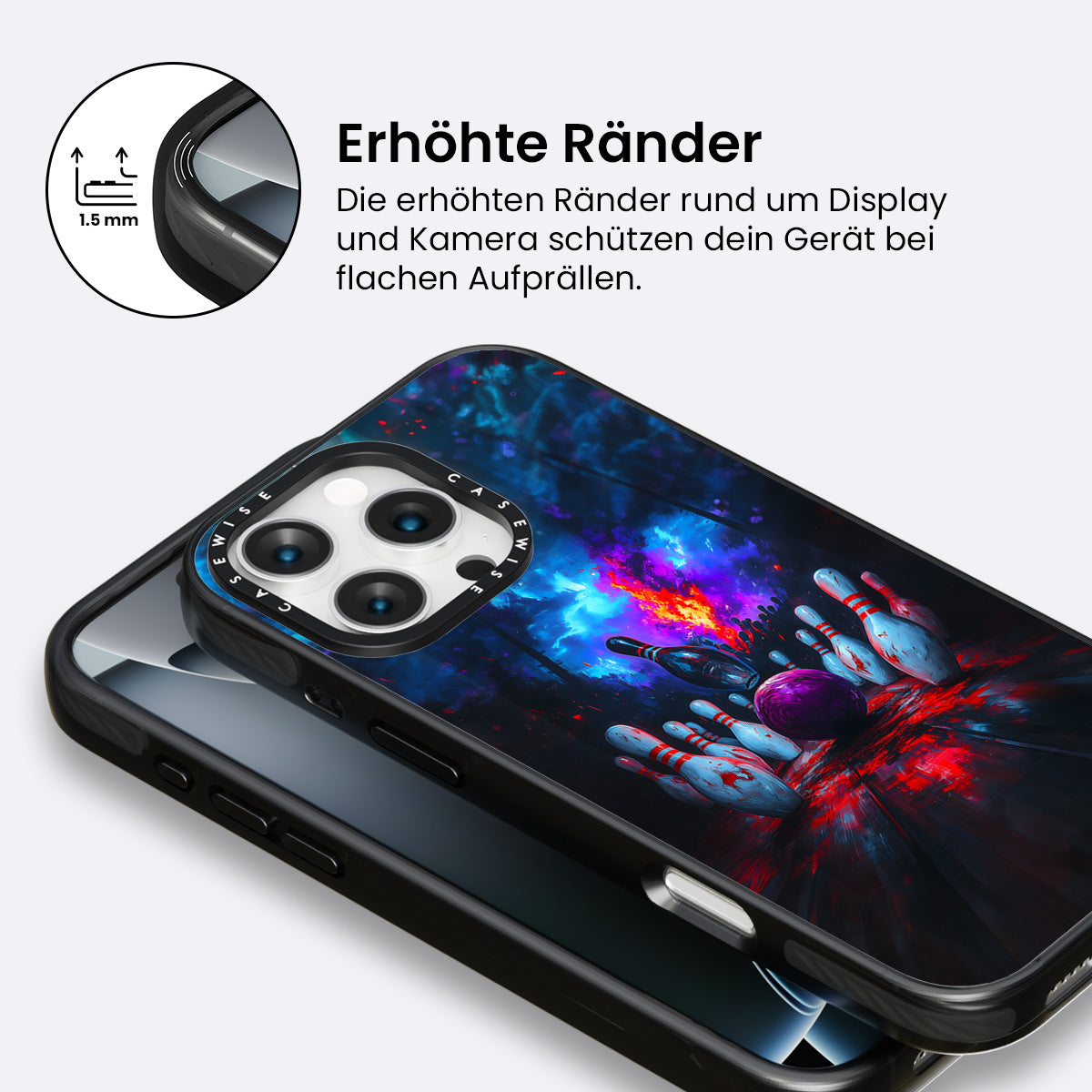 1.5 mm

Erhöhte Ränder

Die erhöhten Ränder rund um Display und Kamera schützen dein Gerät bei flachen Aufprällen.

CASEWISE CASEWISE