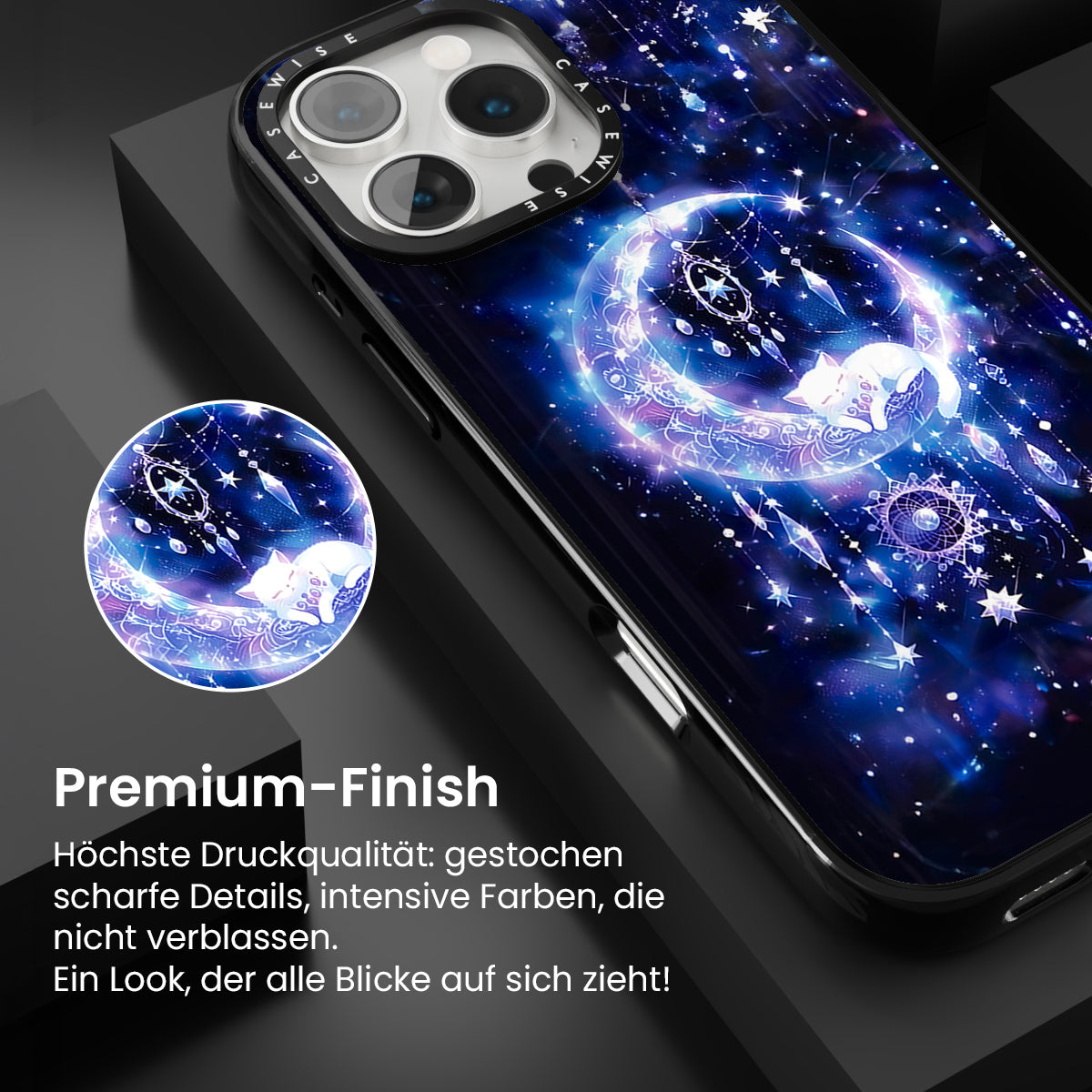 CASEWISE CASEWISE

Premium-Finish

Höchste Druckqualität: gestochen scharfe Details, intensive Farben, die nicht verblassen.
Ein Look, der alle Blicke auf sich zieht!