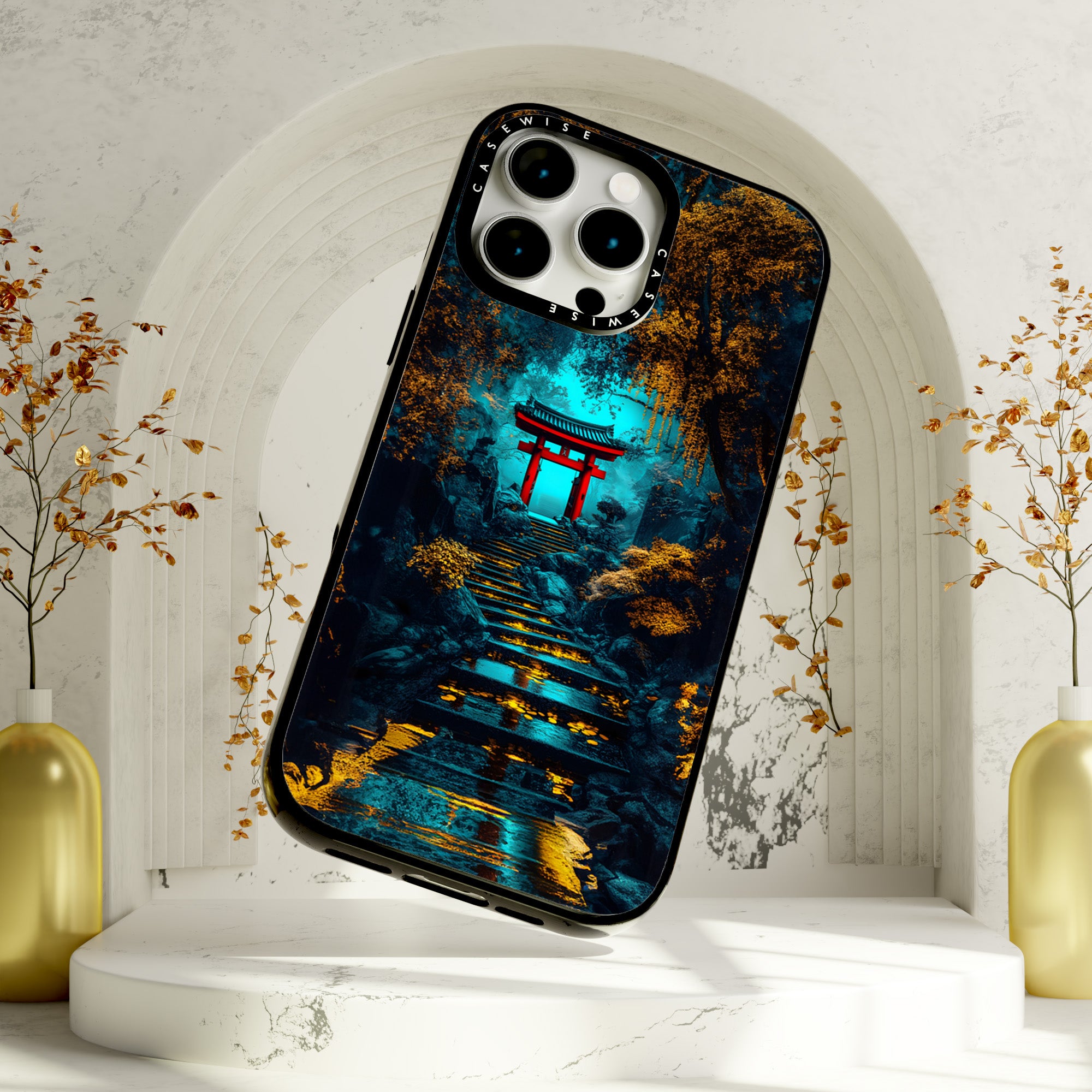 CASEWISE
CASEWISE