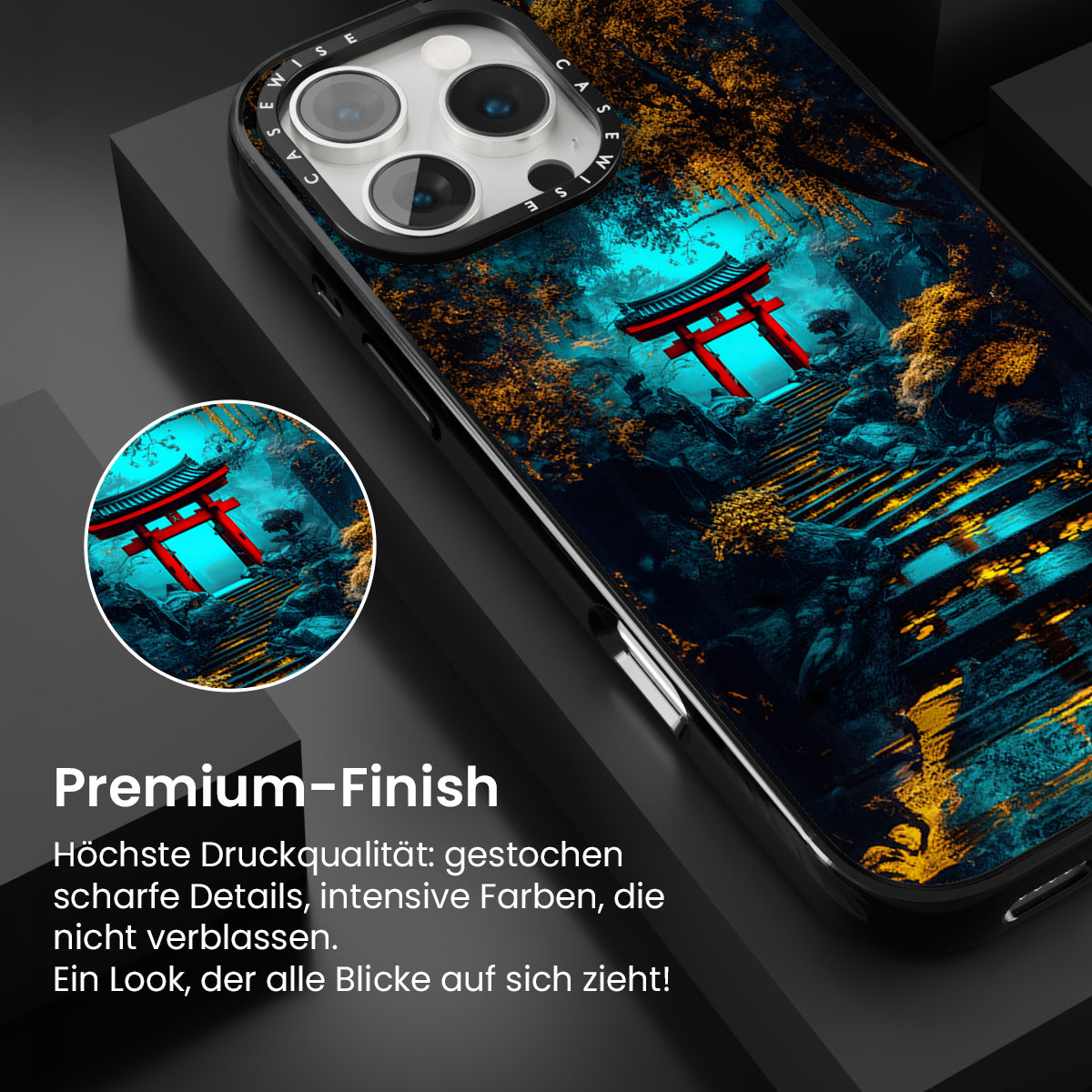 CASEWISE CASEWISE

Premium-Finish

Höchste Druckqualität: gestochen scharfe Details, intensive Farben, die nicht verblassen.
Ein Look, der alle Blicke auf sich zieht!