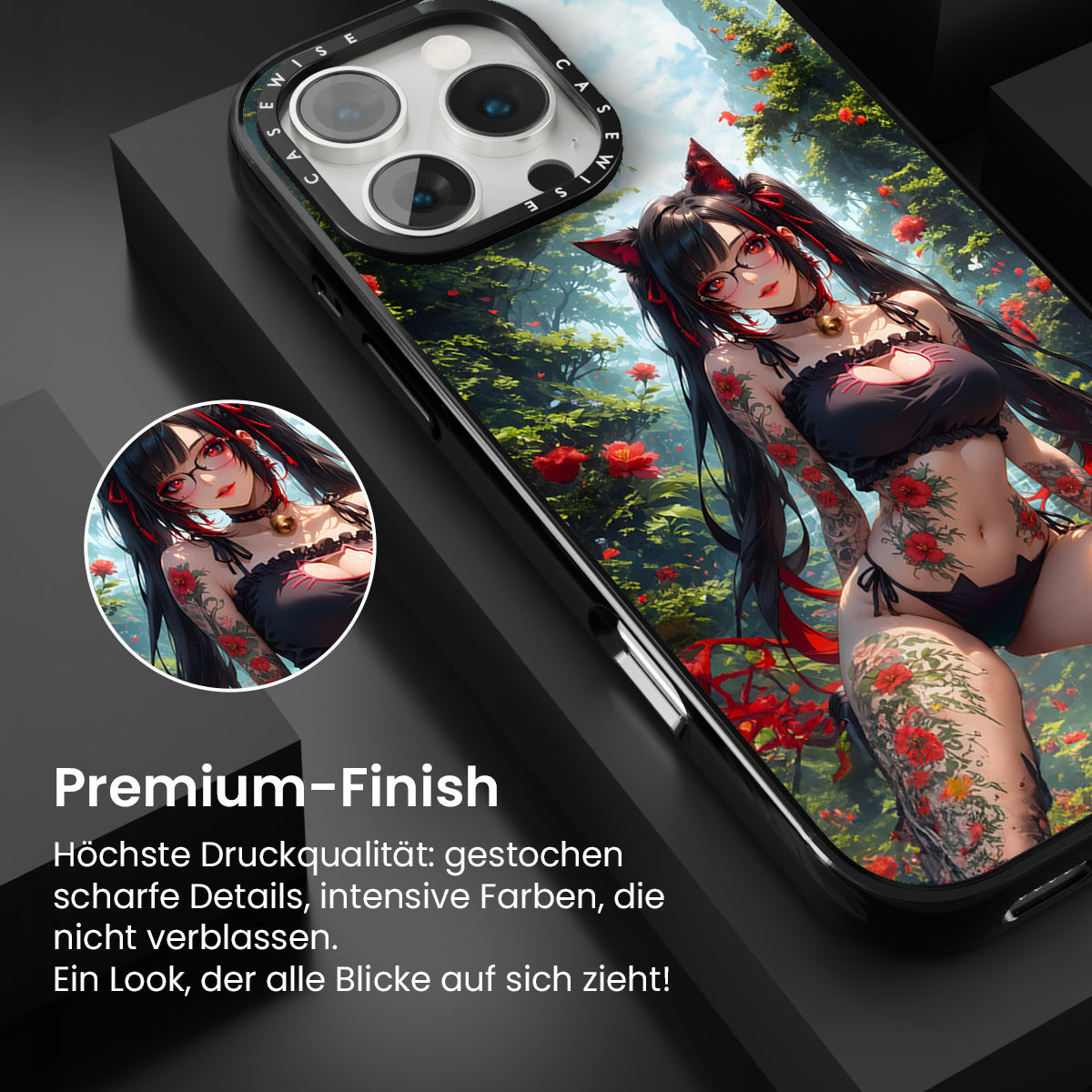 CASEWISE CASEWISE

Premium-Finish

Höchste Druckqualität: gestochen scharfe Details, intensive Farben, die nicht verblassen.
Ein Look, der alle Blicke auf sich zieht!