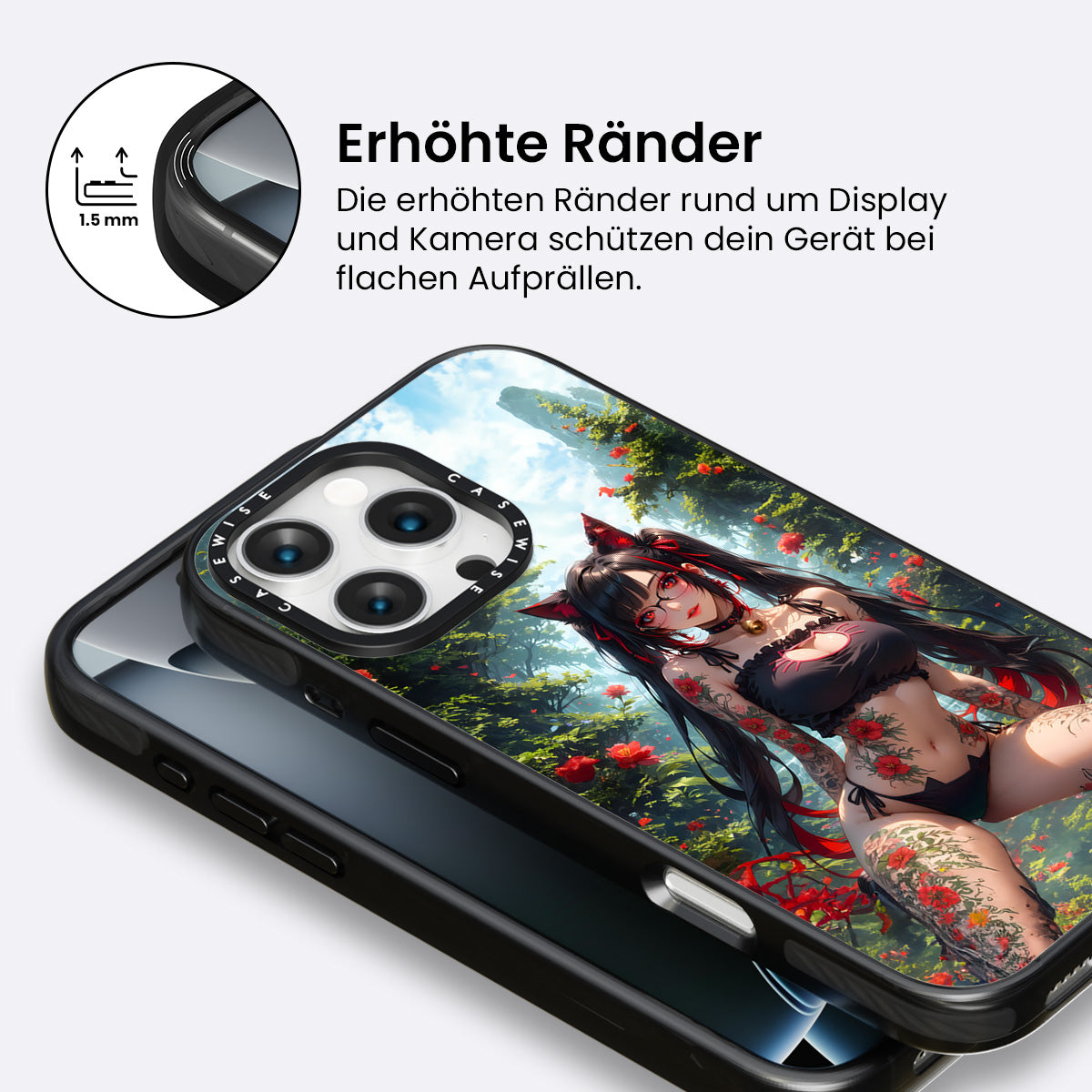 1.5 mm

Erhöhte Ränder

Die erhöhten Ränder rund um Display und Kamera schützen dein Gerät bei flachen Aufprällen.

CASEWISE CASEWISE