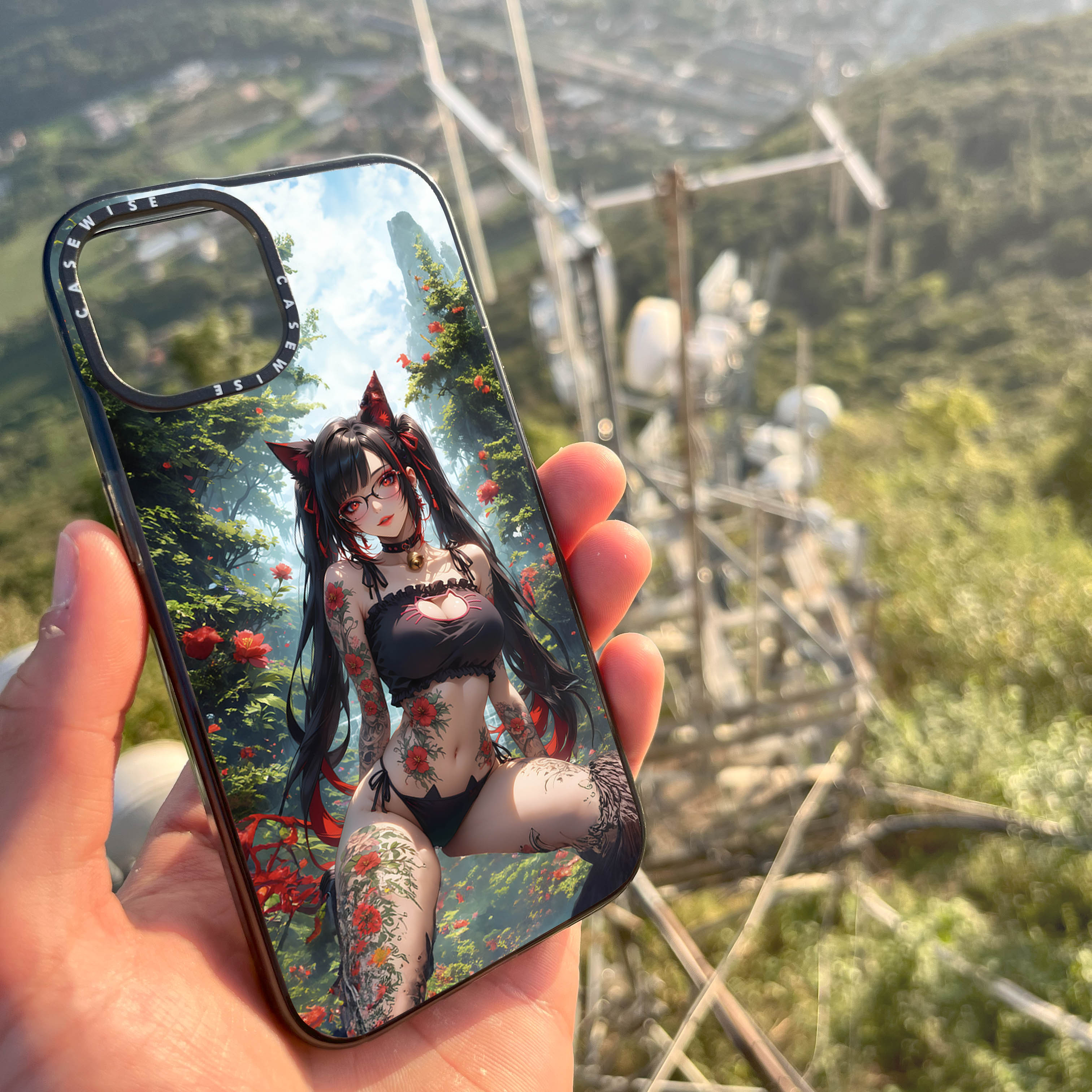 CASEWISE CASEWISE