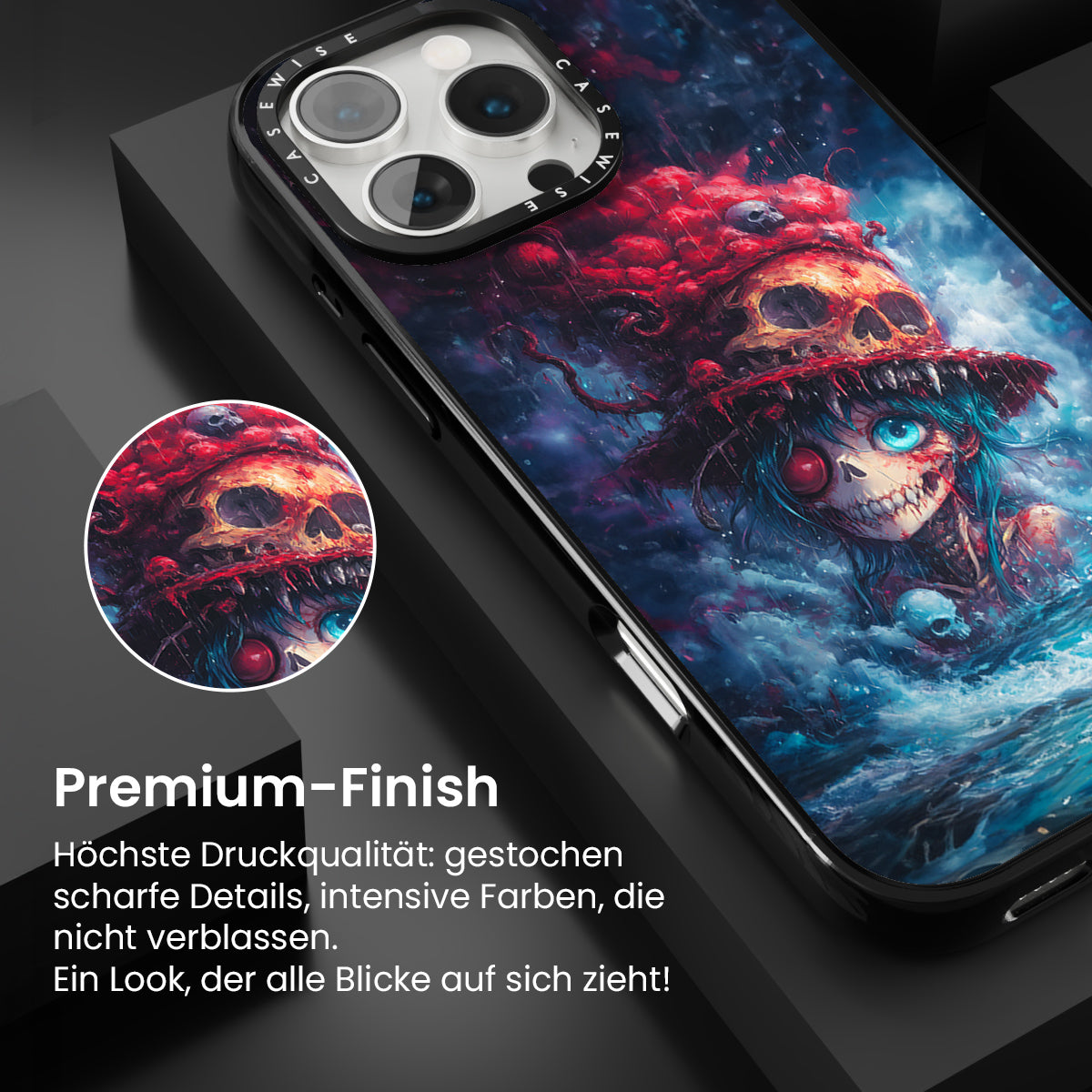 CASEWISE CASEWISE

Premium-Finish

Höchste Druckqualität: gestochen scharfe Details, intensive Farben, die nicht verblassen.
Ein Look, der alle Blicke auf sich zieht!