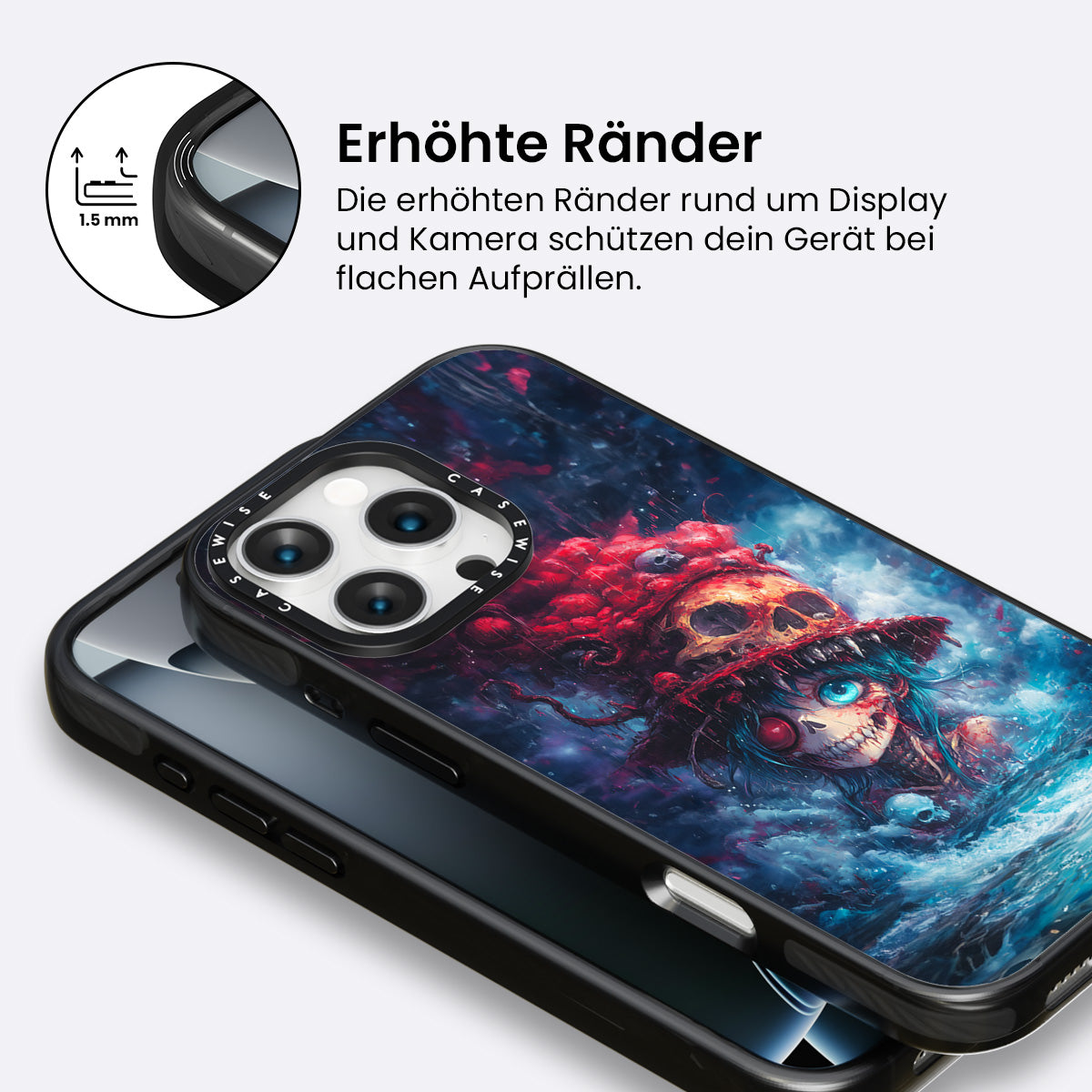 1.5 mm

Erhöhte Ränder

Die erhöhten Ränder rund um Display und Kamera schützen dein Gerät bei flachen Aufprällen.

CASEWISE CASEWISE