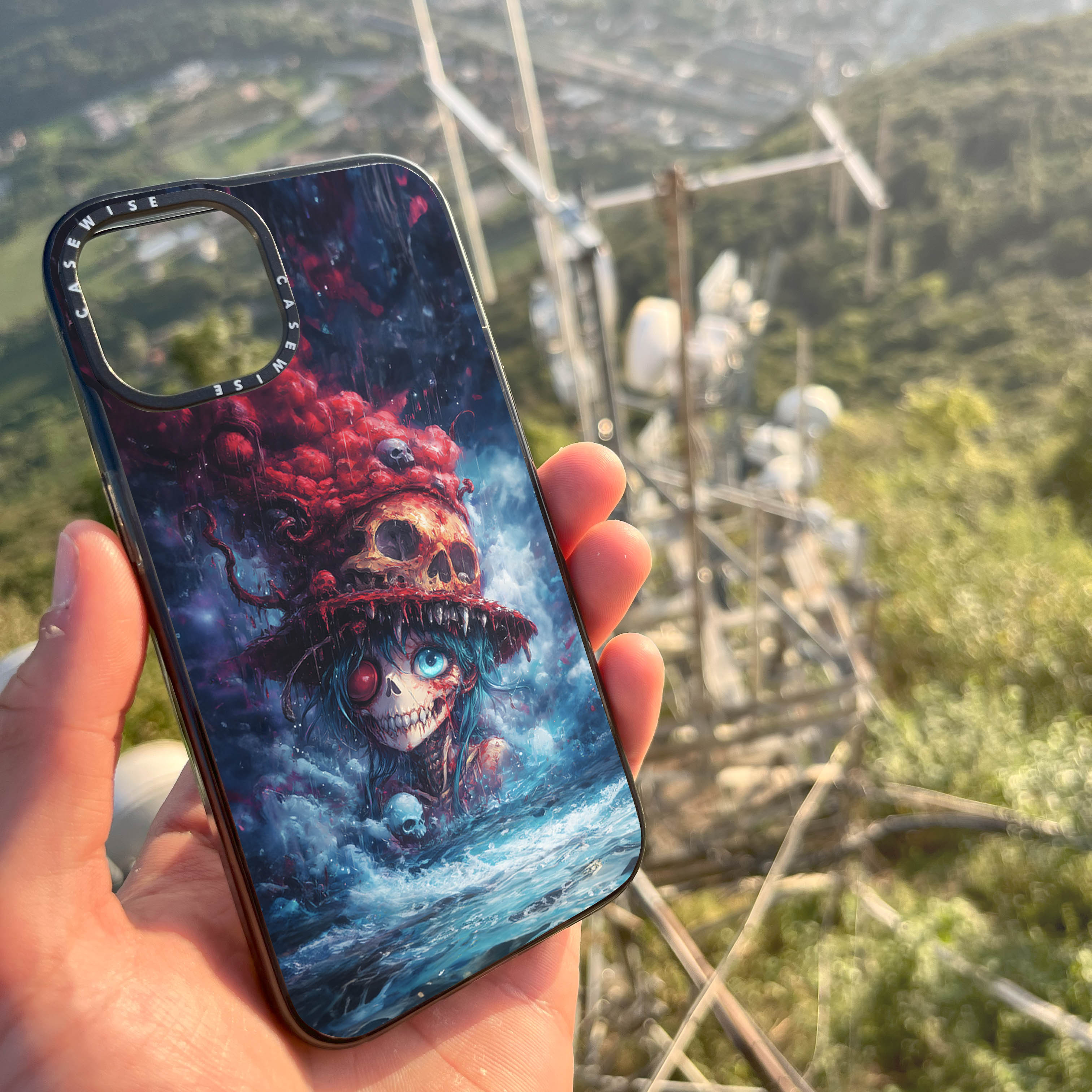 CASEWISE CASEWISE