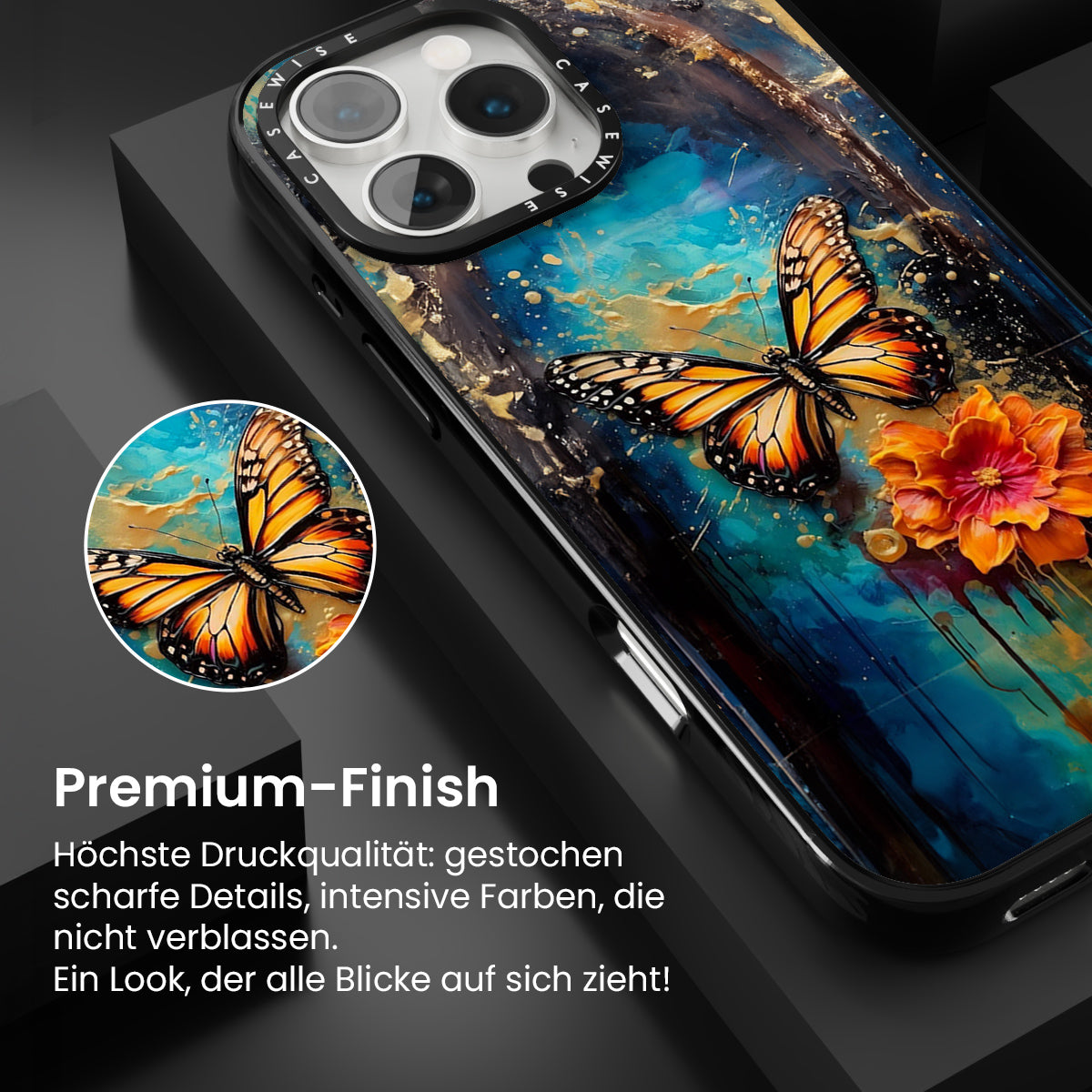 CASEWISE CASEWISE

Premium-Finish

Höchste Druckqualität: gestochen scharfe Details, intensive Farben, die nicht verblassen.
Ein Look, der alle Blicke auf sich zieht!