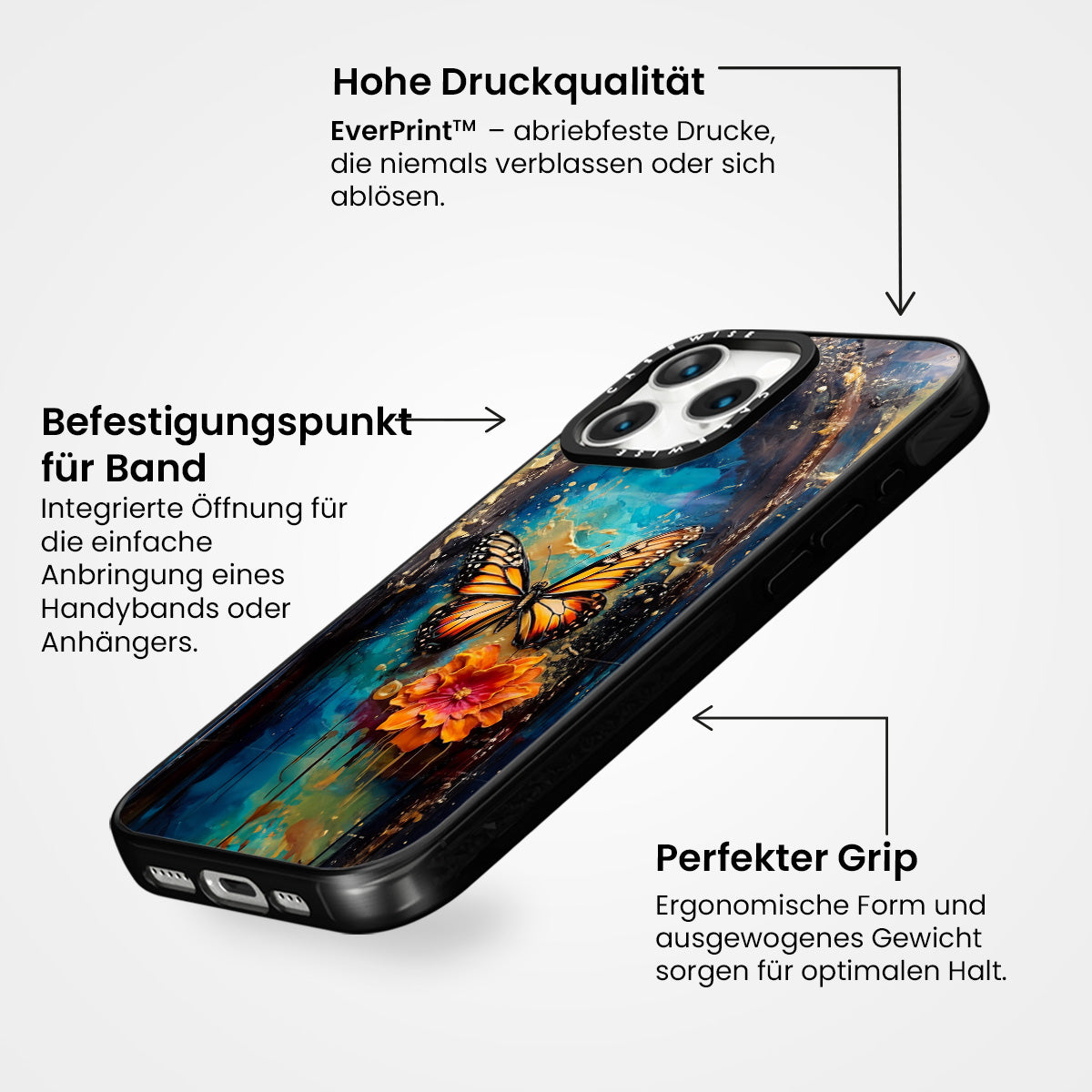 Hohe Druckqualität

EverPrint™ – abriebfeste Drucke, die niemals verblassen oder sich ablösen.

Befestigungspunkt für Band

Integrierte Öffnung für die einfache Anbringung eines Handybands oder Anhängers.

CASEWISE

CASEWISE

Perfekter Grip

Ergonomische Form und ausgewogenes Gewicht sorgen für optimalen Halt.