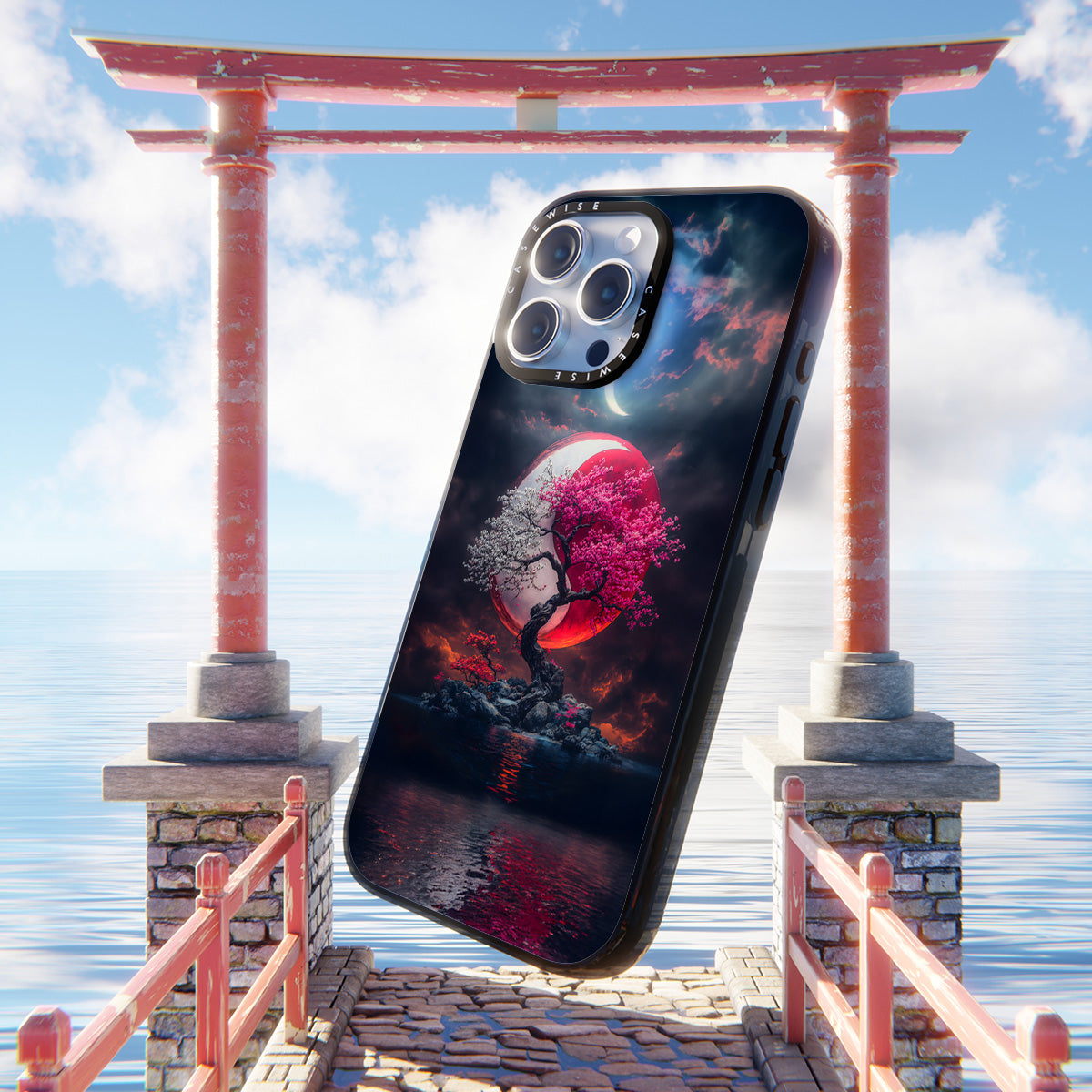 CASEWISE
CASEWISE