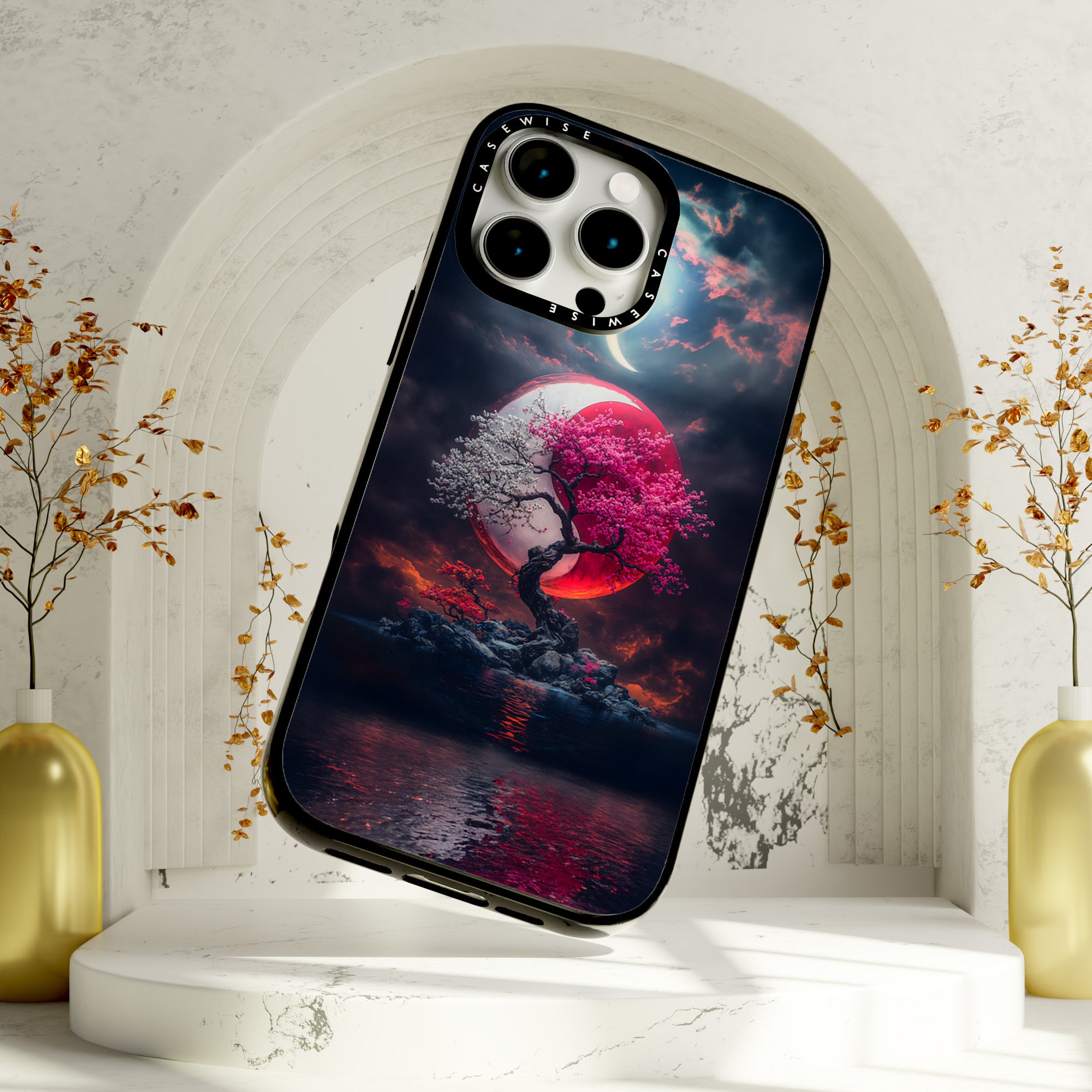 CASEWISE
CASEWISE