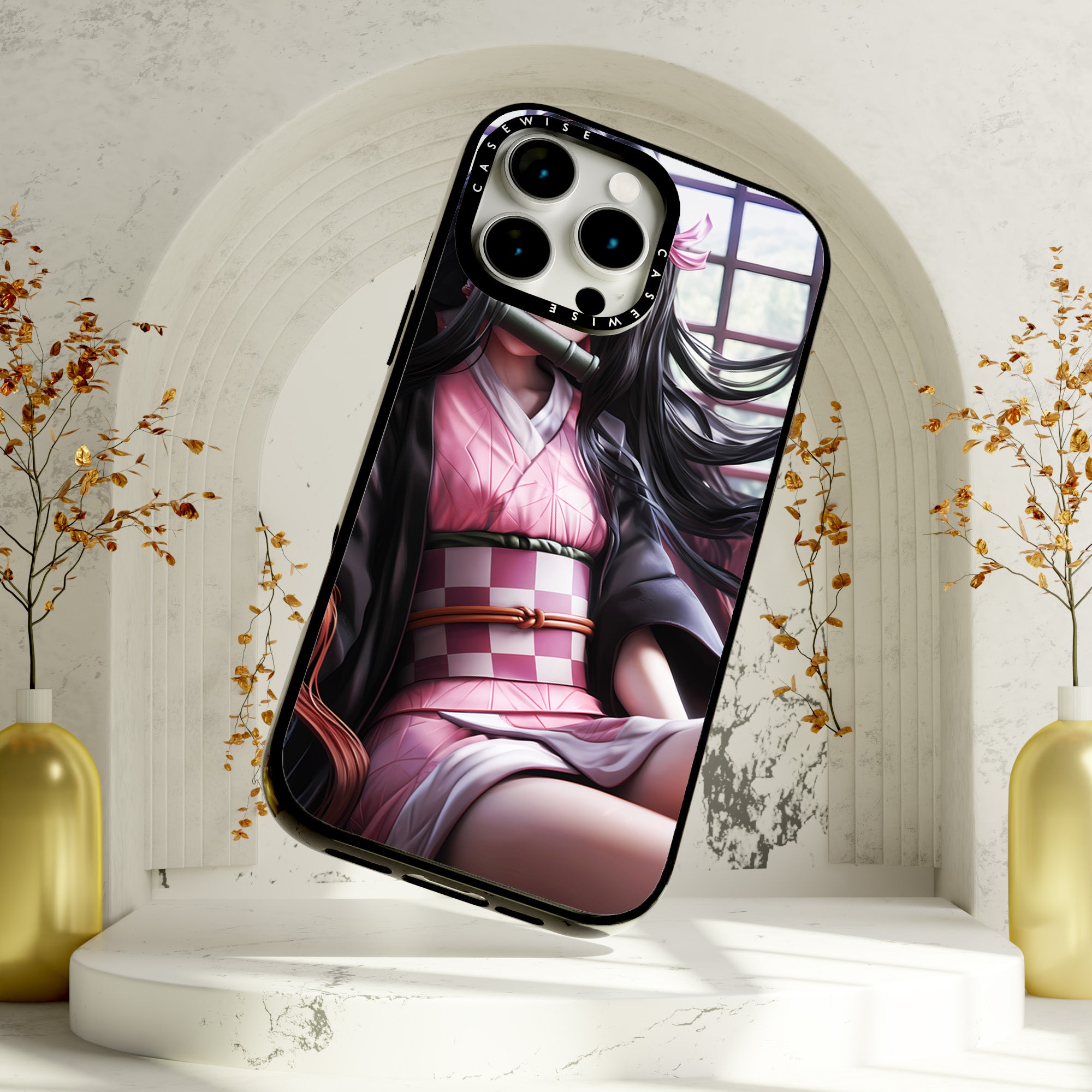 CASEWISE
CASEWISE