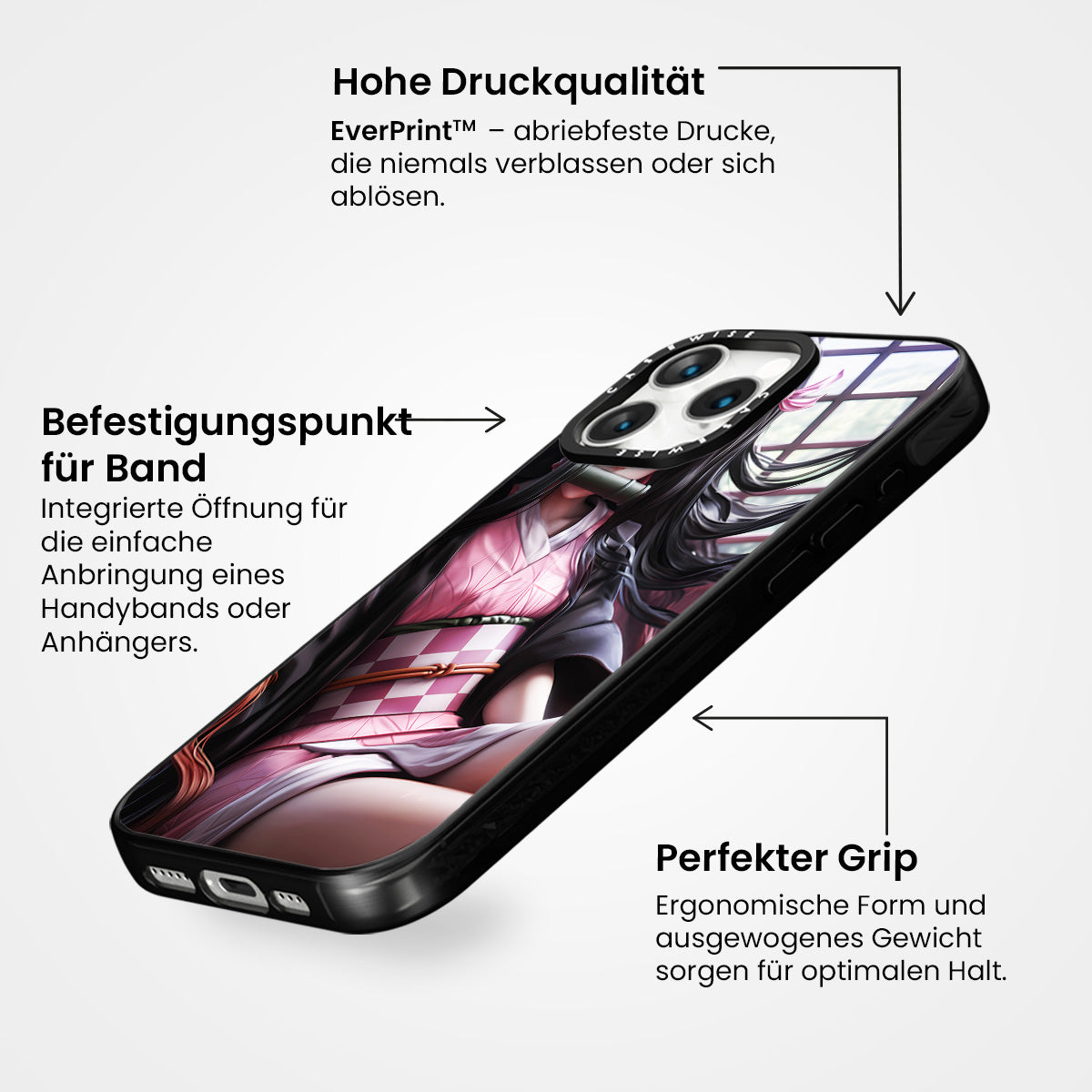 Hohe Druckqualität

EverPrint™ – abriebfeste Drucke, die niemals verblassen oder sich ablösen.

Befestigungspunkt für Band

Integrierte Öffnung für die einfache Anbringung eines Handybands oder Anhängers.

CASEWISE

CASEWISE

Perfekter Grip

Ergonomische Form und ausgewogenes Gewicht sorgen für optimalen Halt.