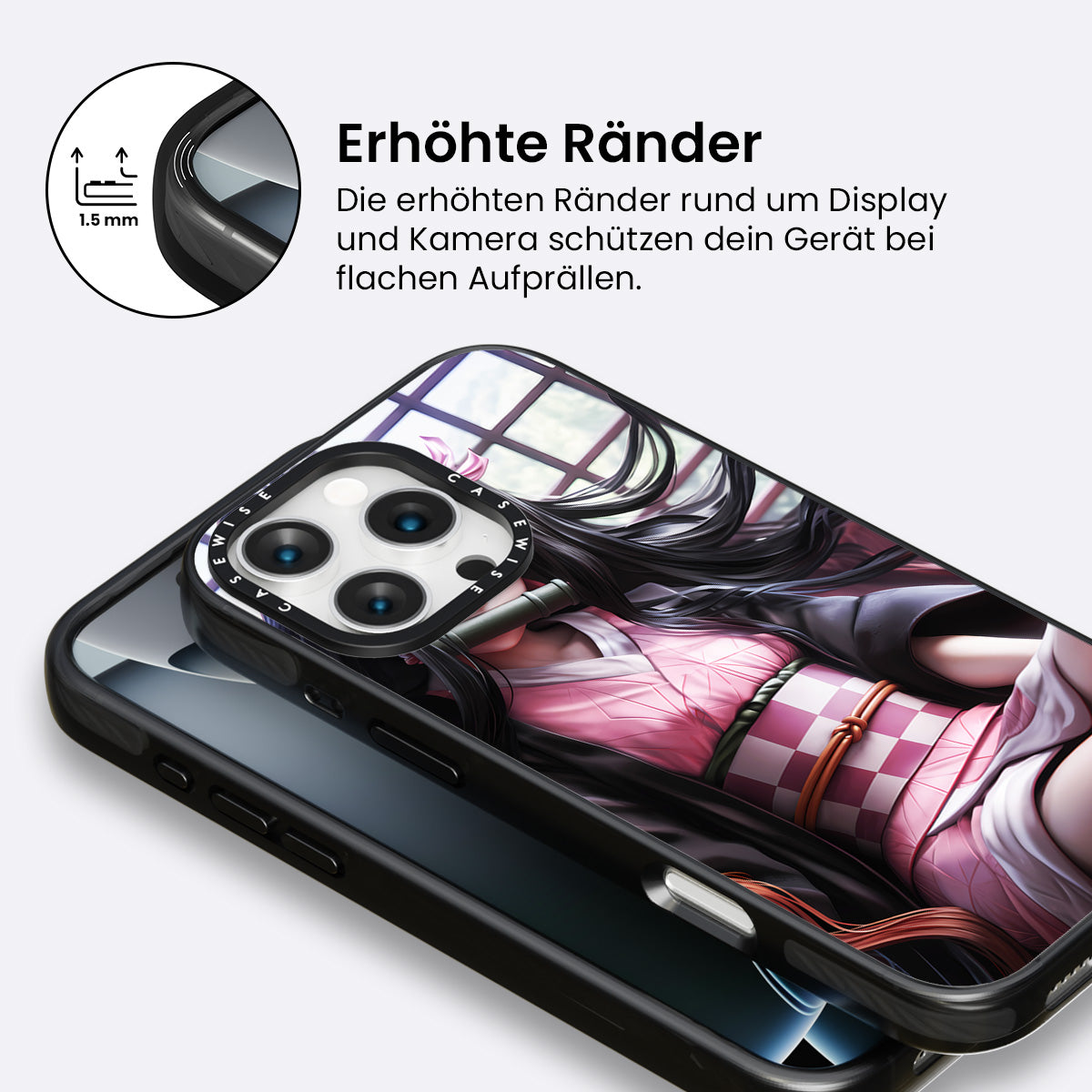 1.5 mm

Erhöhte Ränder

Die erhöhten Ränder rund um Display und Kamera schützen dein Gerät bei flachen Aufprällen.

CASEWISE CASEWISE