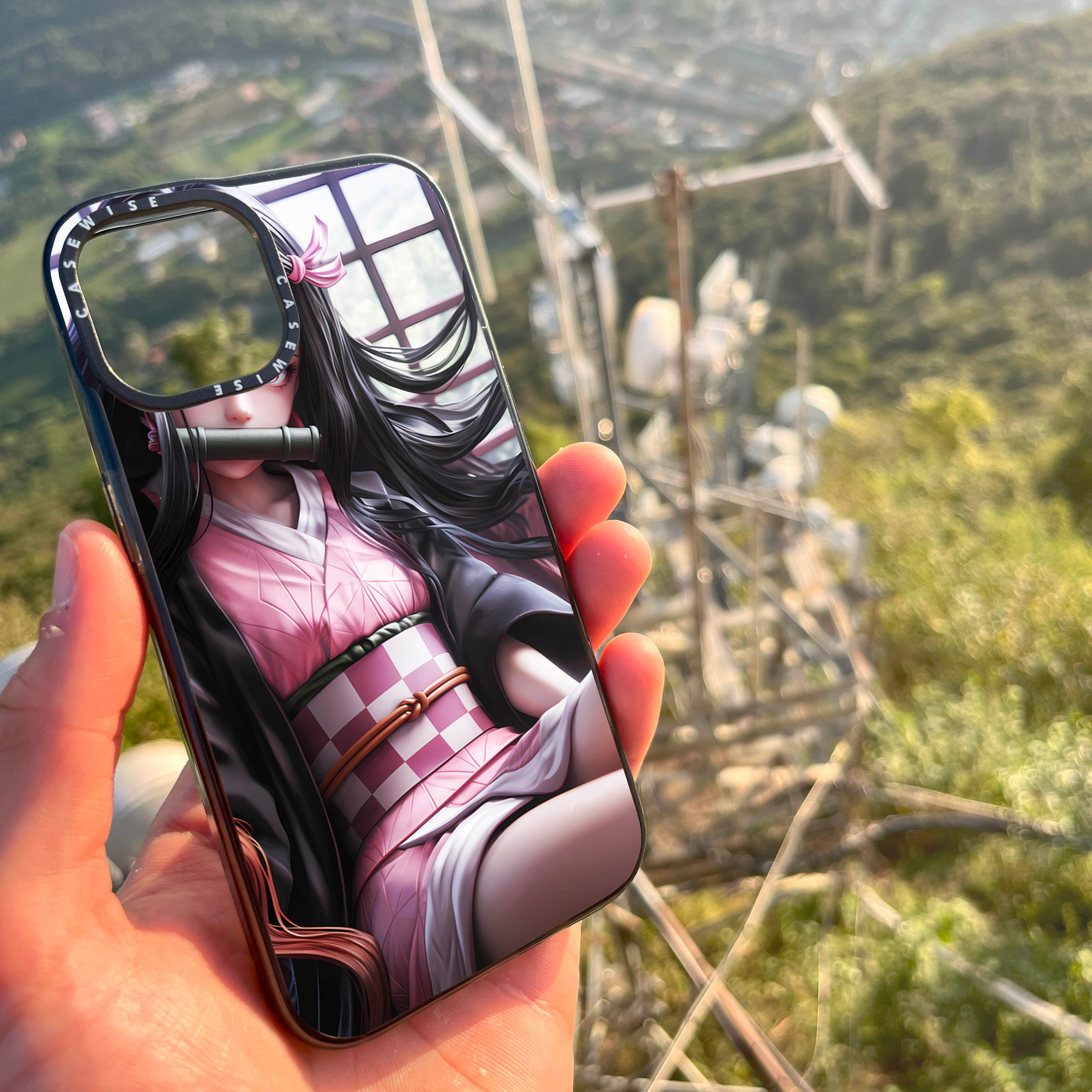 CASEWISE CASEWISE