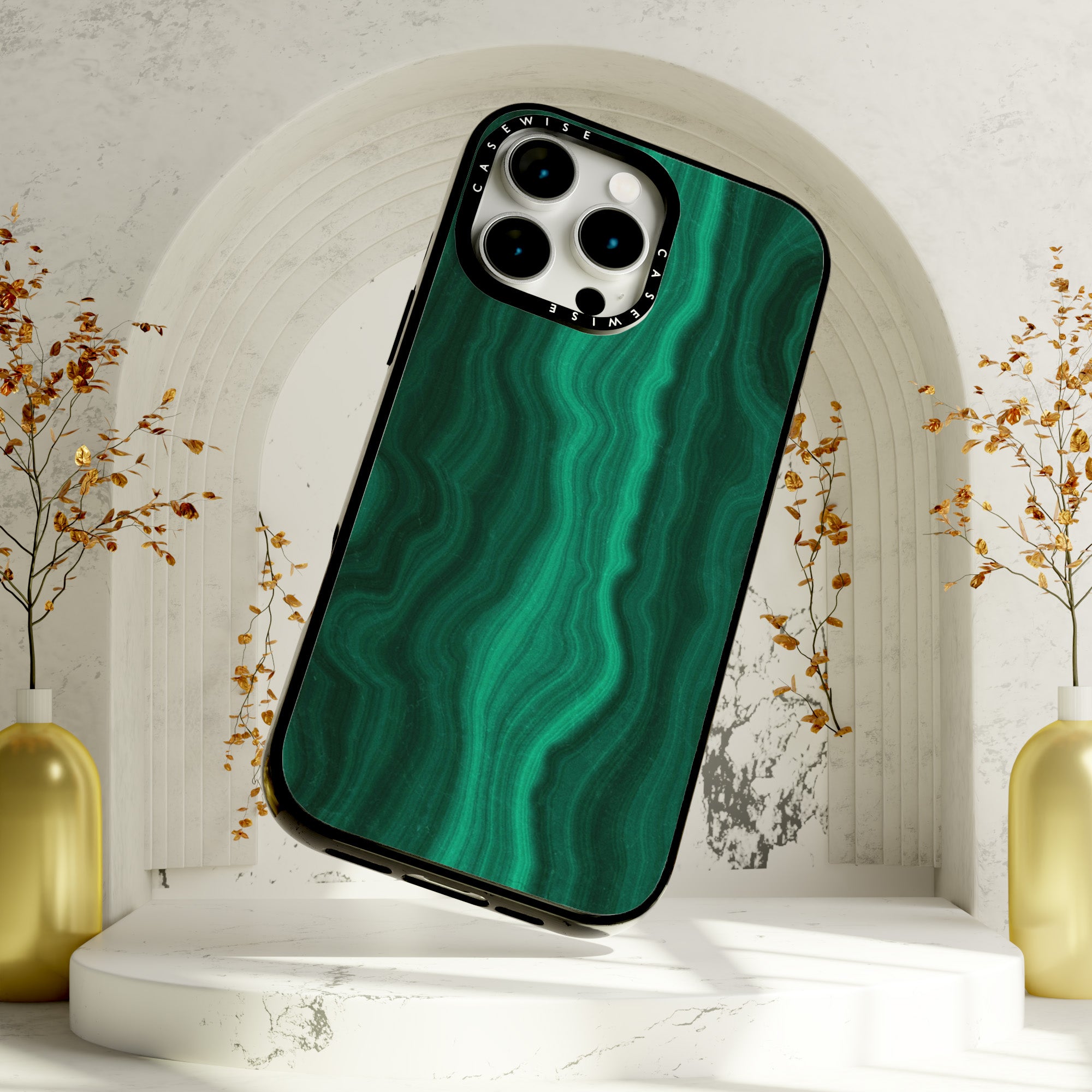 CASEWISE
CASEWISE