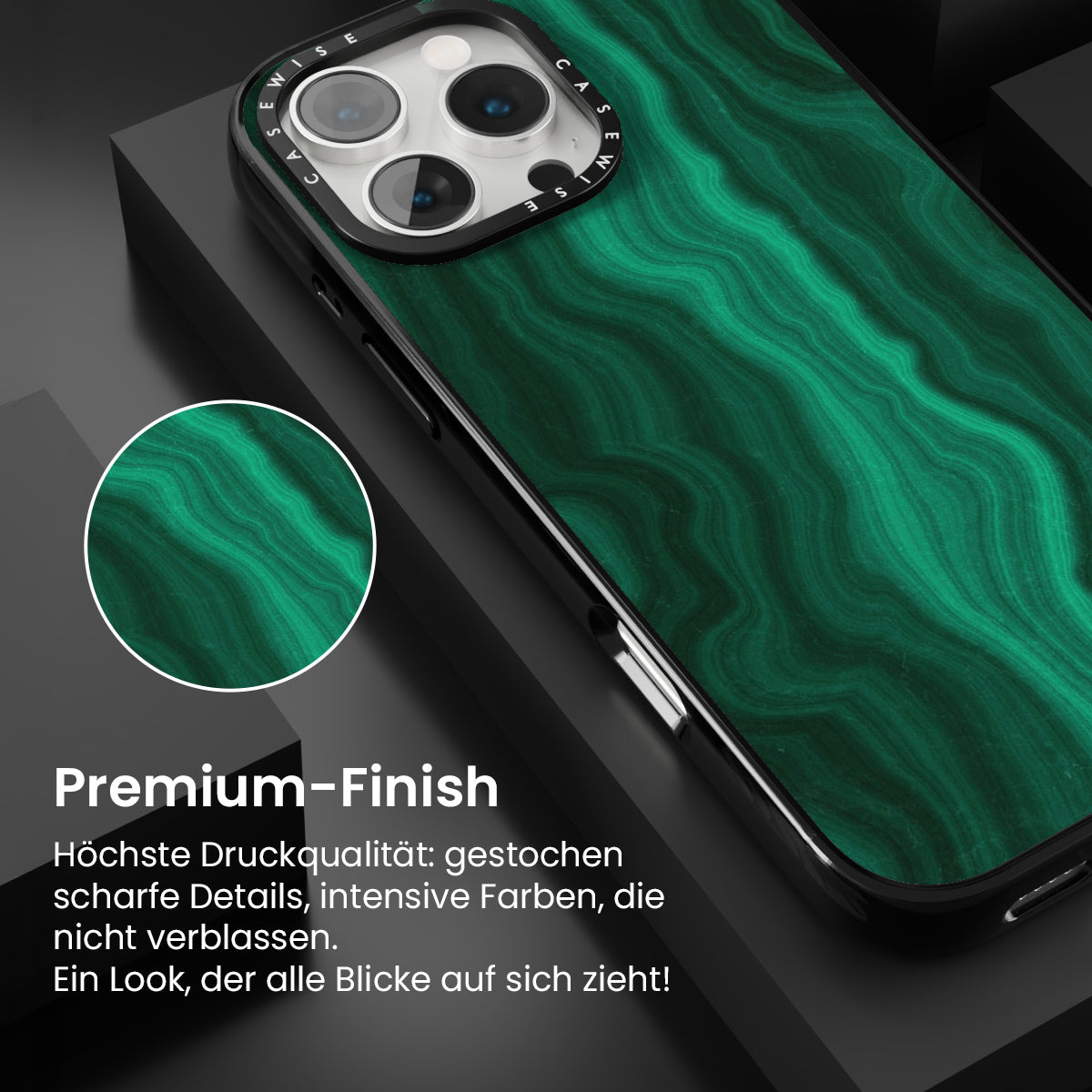 CASEWISE CASEWISE

Premium-Finish

Höchste Druckqualität: gestochen scharfe Details, intensive Farben, die nicht verblassen.
Ein Look, der alle Blicke auf sich zieht!