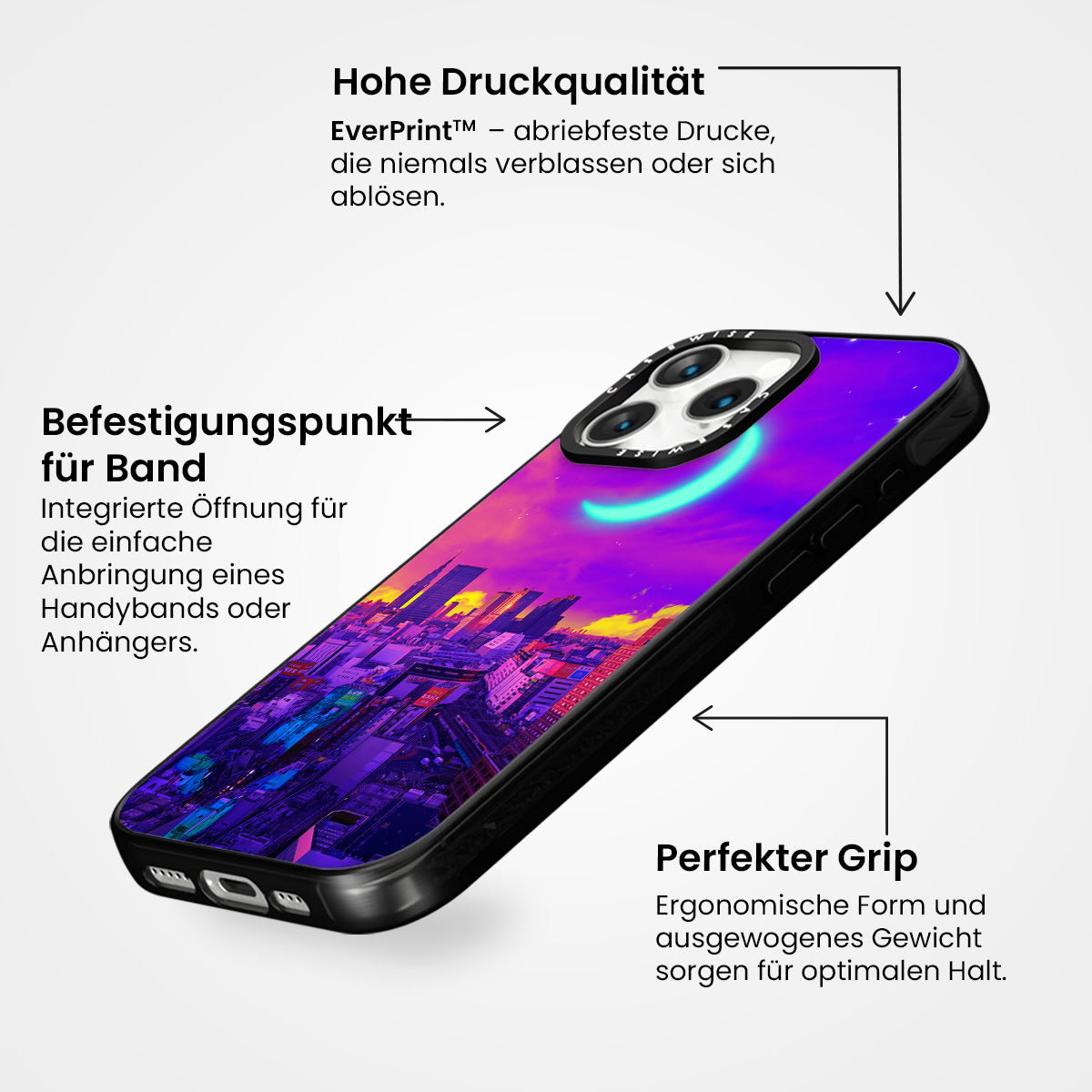 Hohe Druckqualität

EverPrint™ – abriebfeste Drucke, die niemals verblassen oder sich ablösen.

Befestigungspunkt für Band

Integrierte Öffnung für die einfache Anbringung eines Handybands oder Anhängers.

CASEWISE

CASEWISE

Perfekter Grip

Ergonomische Form und ausgewogenes Gewicht sorgen für optimalen Halt.