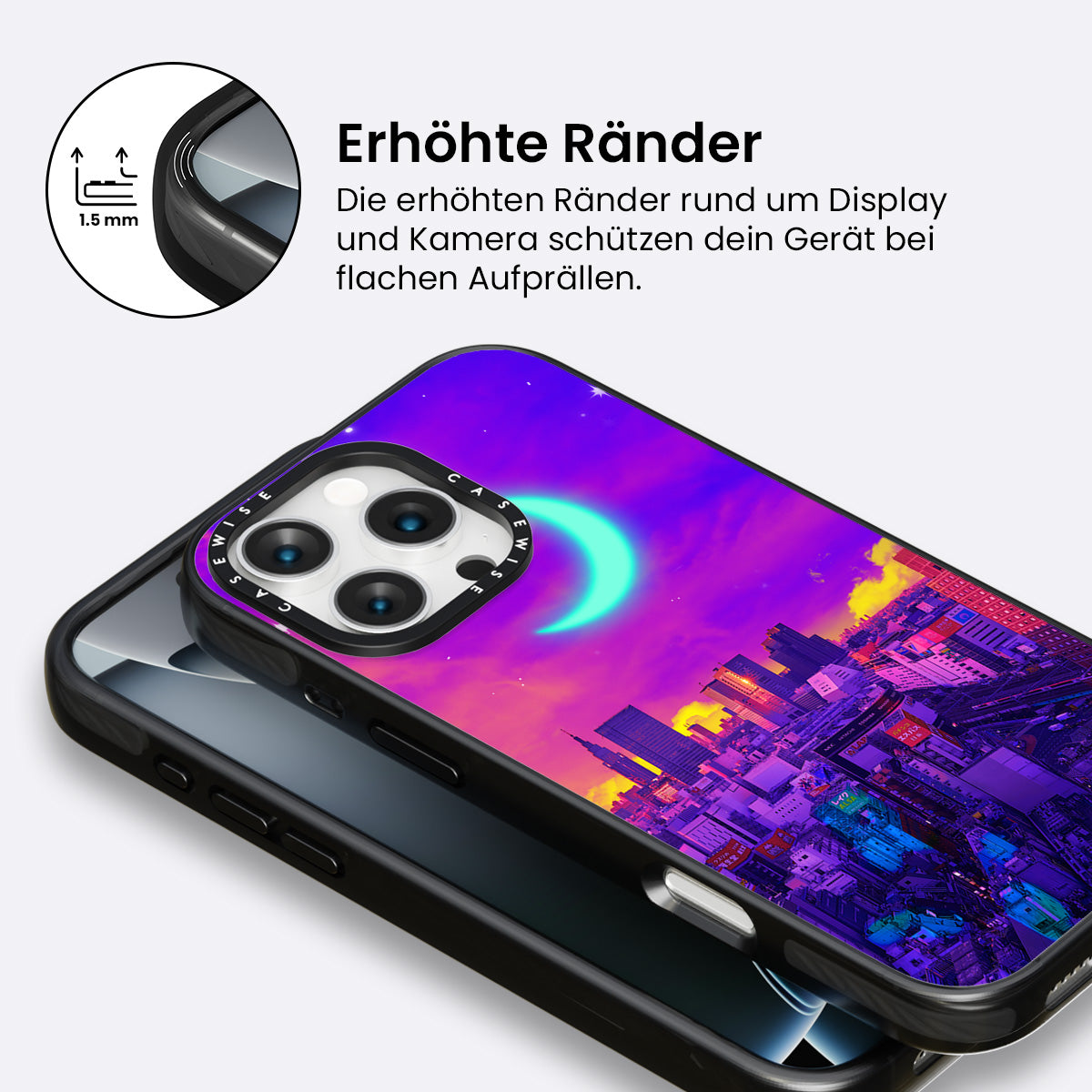 1.5 mm

Erhöhte Ränder

Die erhöhten Ränder rund um Display und Kamera schützen dein Gerät bei flachen Aufprällen.

CASEWISE CASEWISE