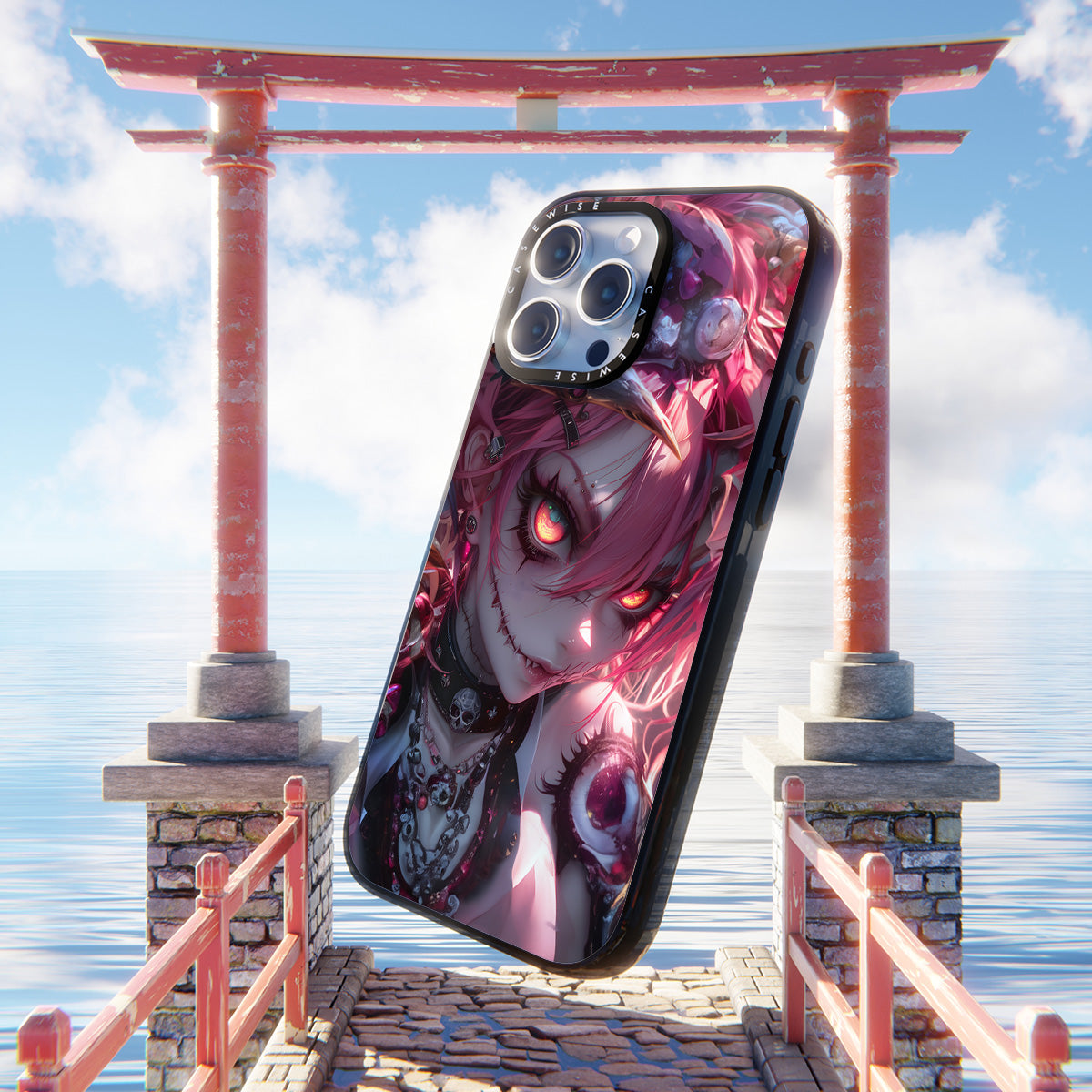 CASEWISE
CASEWISE