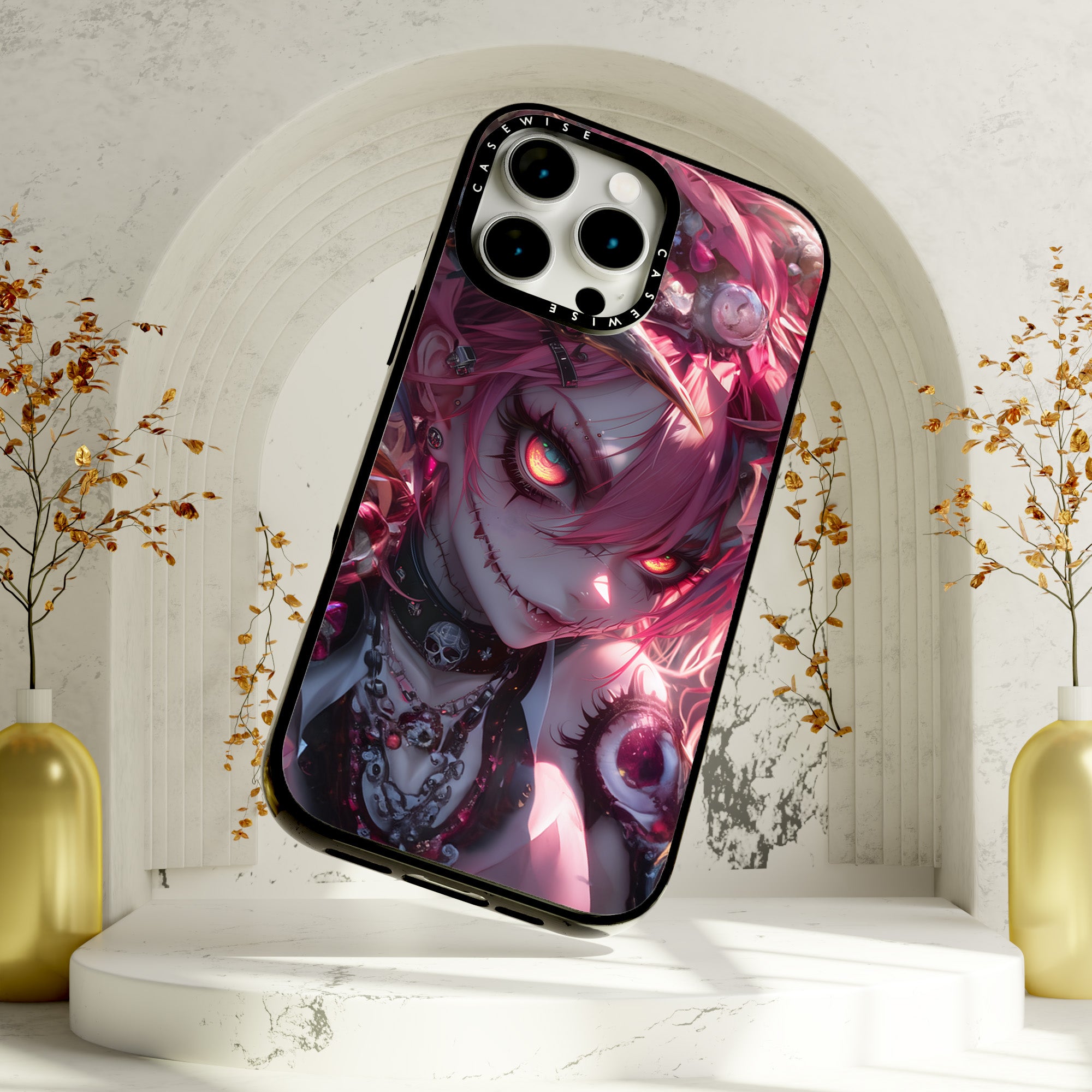 CASEWISE CASEWISE