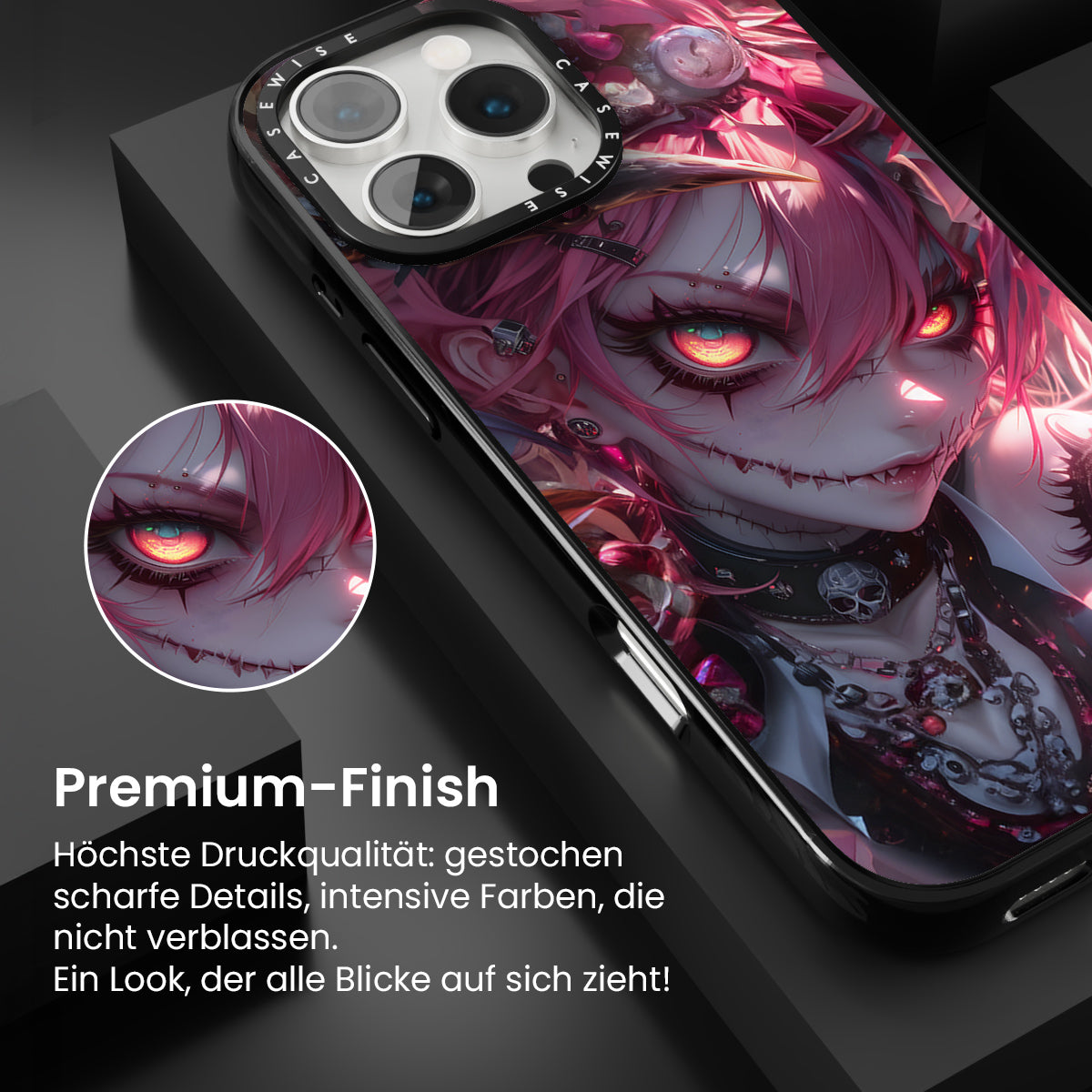 CASEWISE CASEWISE

Premium-Finish

Höchste Druckqualität: gestochen scharfe Details, intensive Farben, die nicht verblassen.
Ein Look, der alle Blicke auf sich zieht!