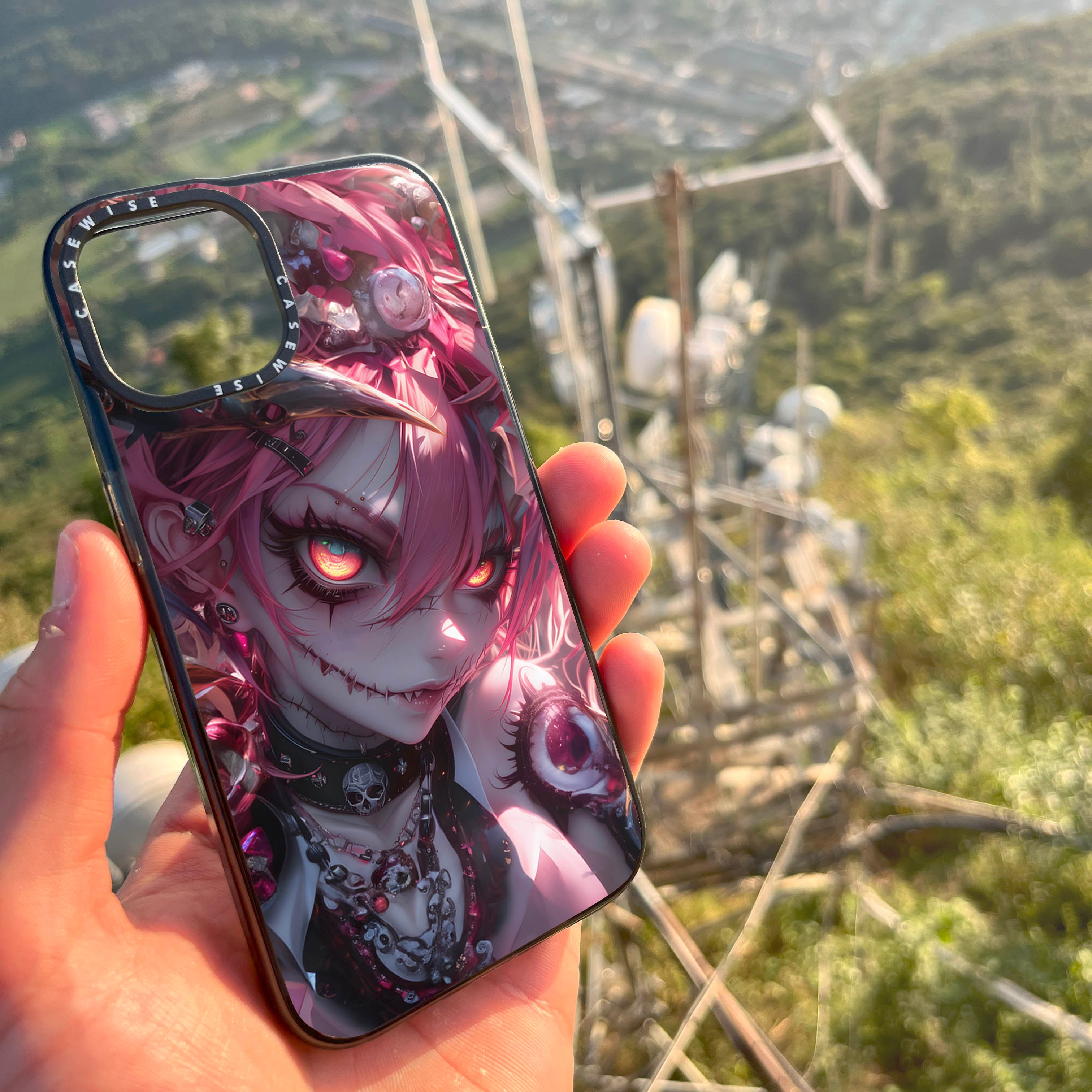 CASEWISE CASEWISE