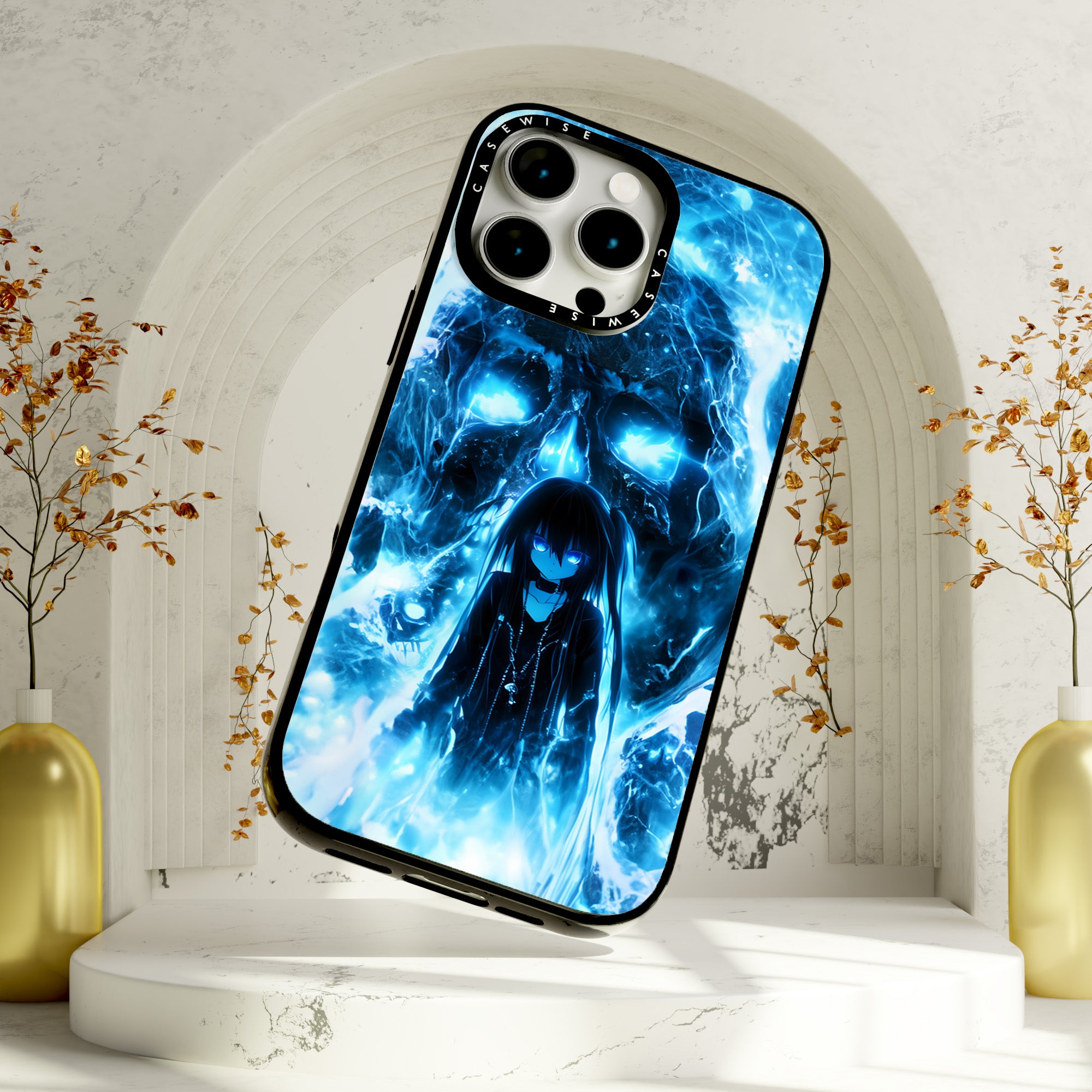 CASEWISE
CASEWISE