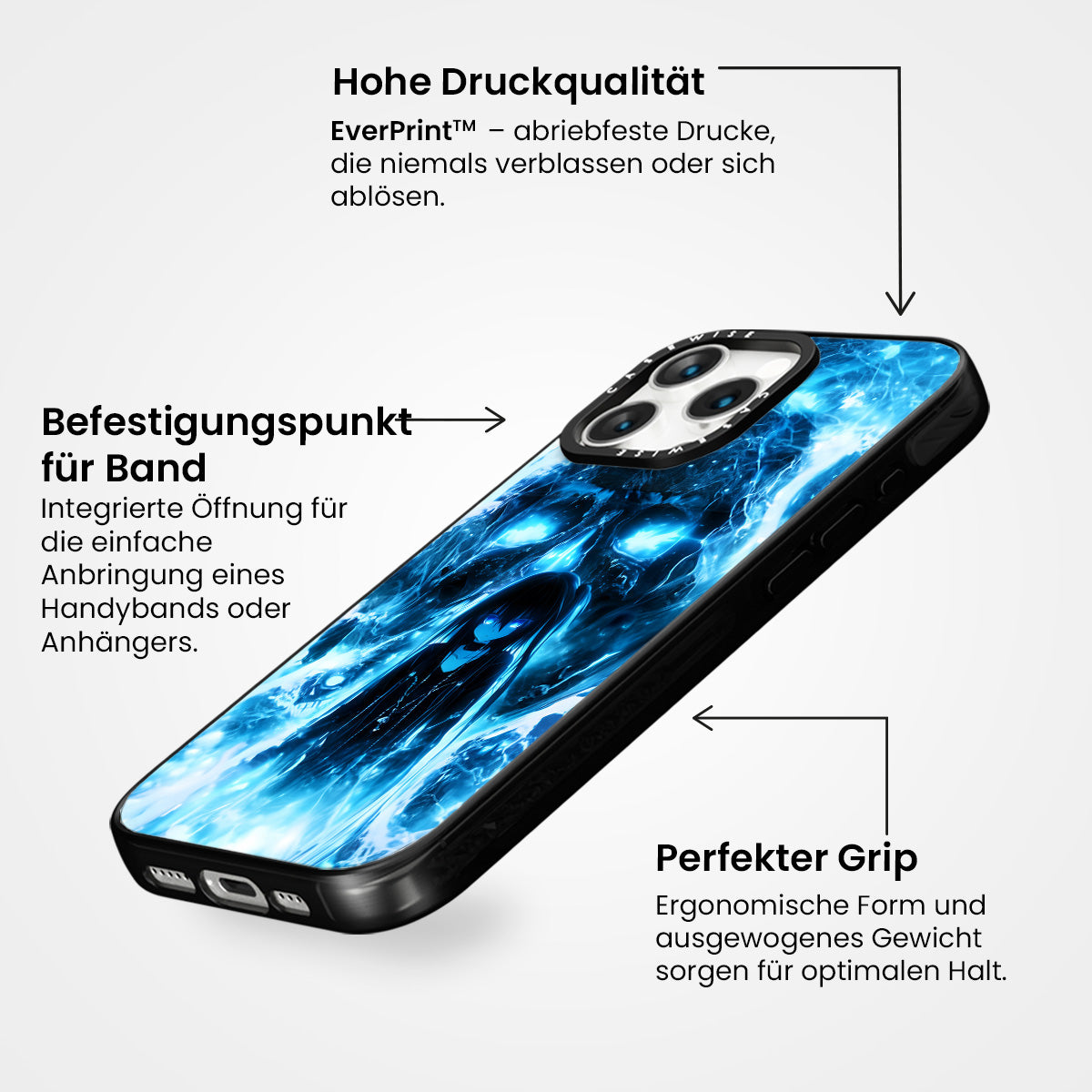 Hohe Druckqualität

EverPrint™ – abriebfeste Drucke, die niemals verblassen oder sich ablösen.

Befestigungspunkt für Band

Integrierte Öffnung für die einfache Anbringung eines Handybands oder Anhängers.

CASEWISE

CASEWISE

Perfekter Grip

Ergonomische Form und ausgewogenes Gewicht sorgen für optimalen Halt.