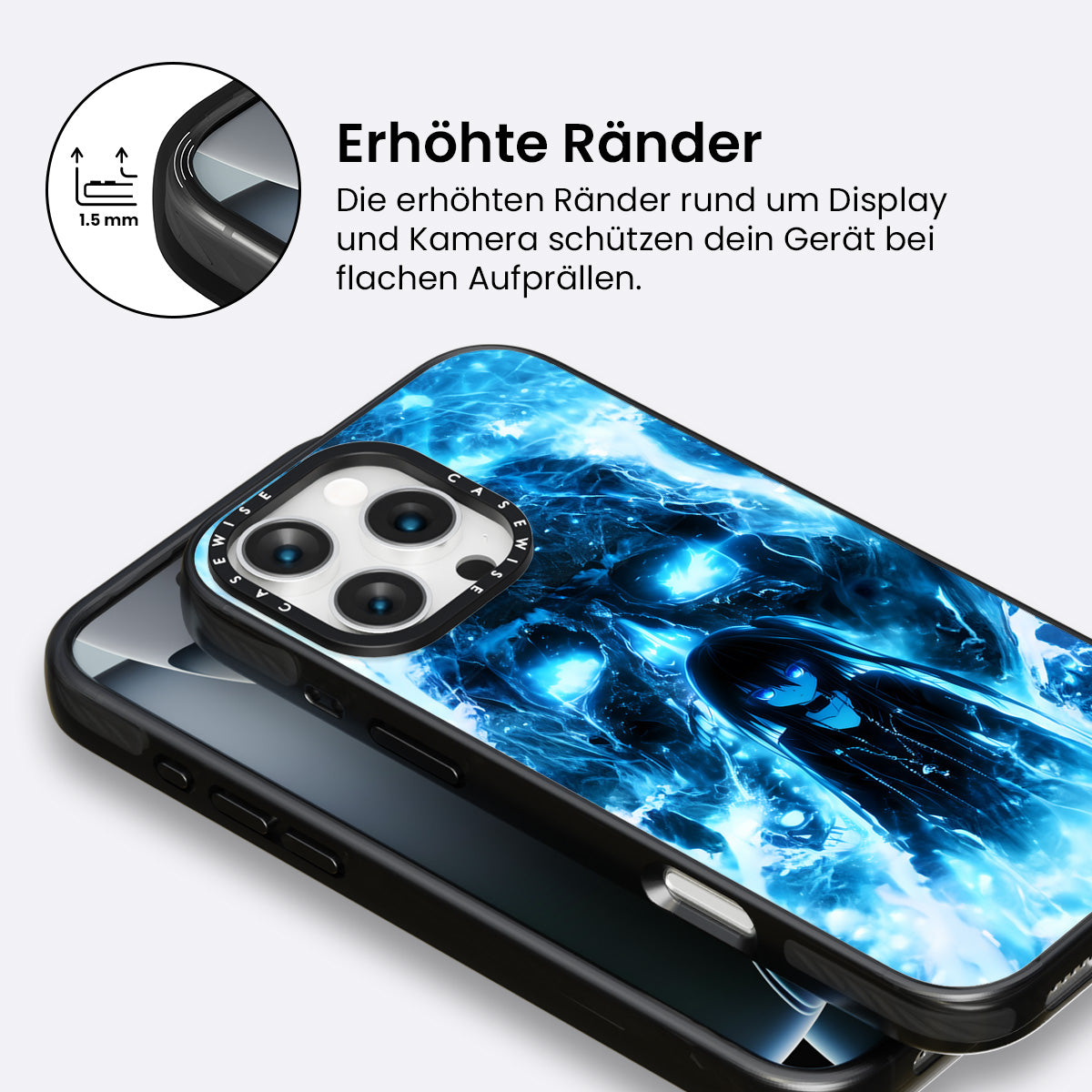 1.5 mm

Erhöhte Ränder

Die erhöhten Ränder rund um Display und Kamera schützen dein Gerät bei flachen Aufprällen.

CASEWISE CASEWISE